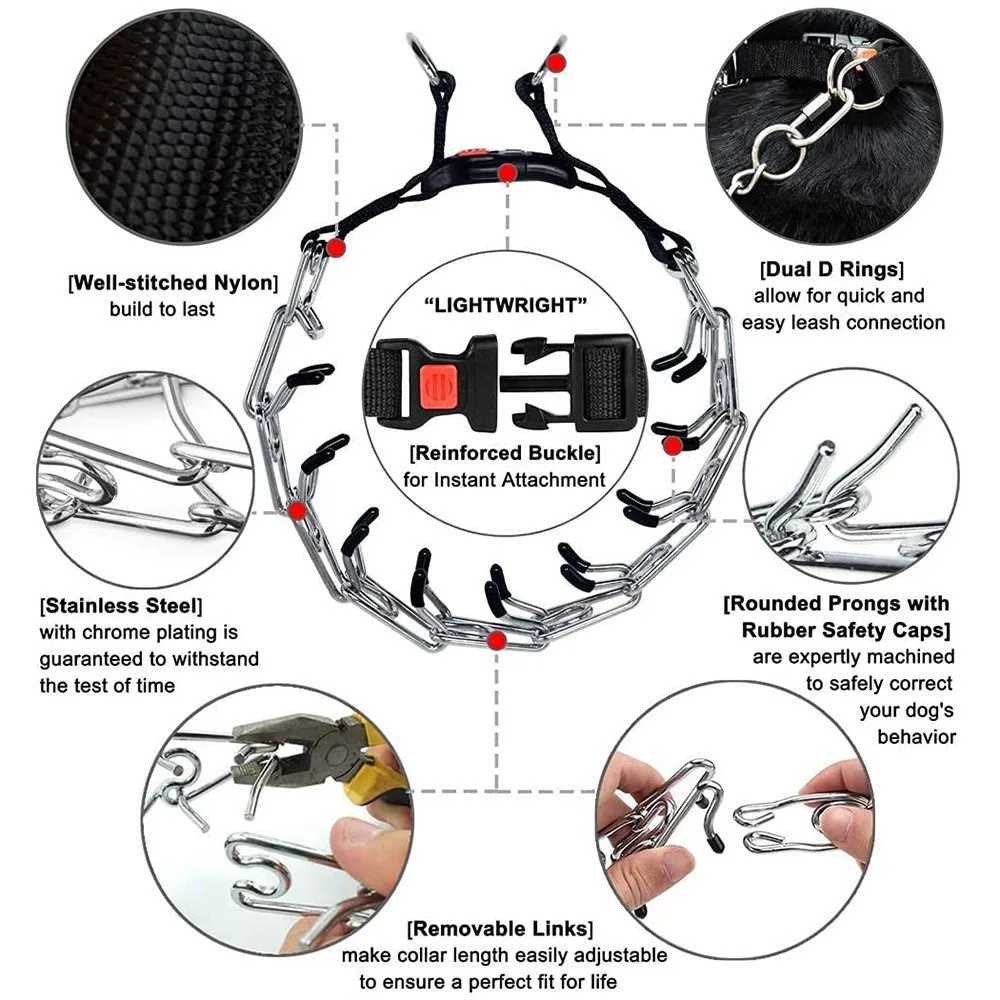 [Well-stitched Nylon]
build to last

[Dual D Rings]
allow for quick and easy leash connection

"LIGHTWRIGHT"

[Reinforced Buckle]
for Instant Attachment

[Stainless Steel]
with chrome plating is guaranteed to withstand the test of time

[Rounded Prongs with Rubber Safety Caps]
are expertly machined to safely correct your dog's behavior

[Removable Links]
make collar length easily adjustable to ensure a perfect fit for life