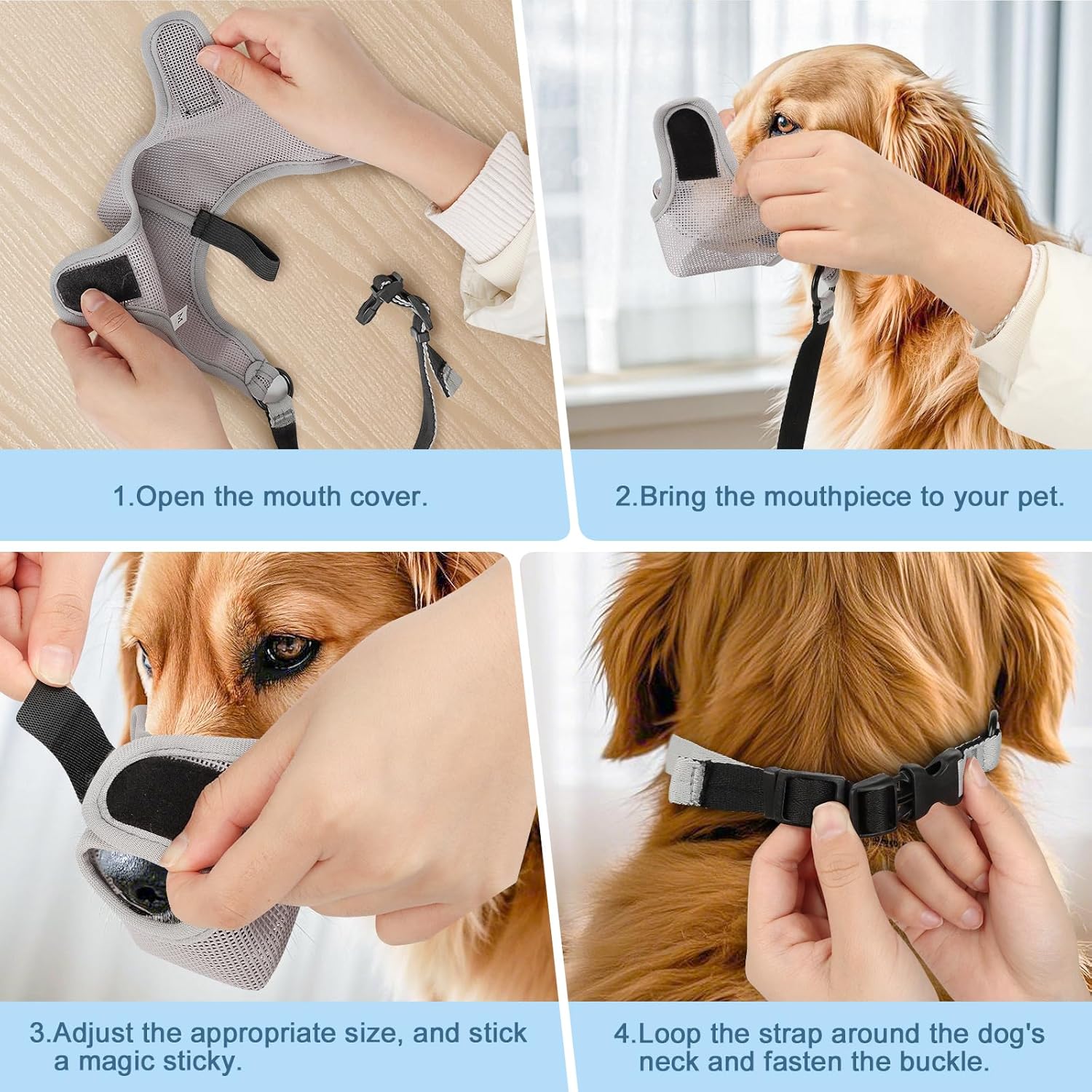 M

1.Open the mouth cover.

2.Bring the mouthpiece to your pet.

3.Adjust the appropriate size, and stick a magic sticky.

4.Loop the strap around the dog's neck and fasten the buckle.