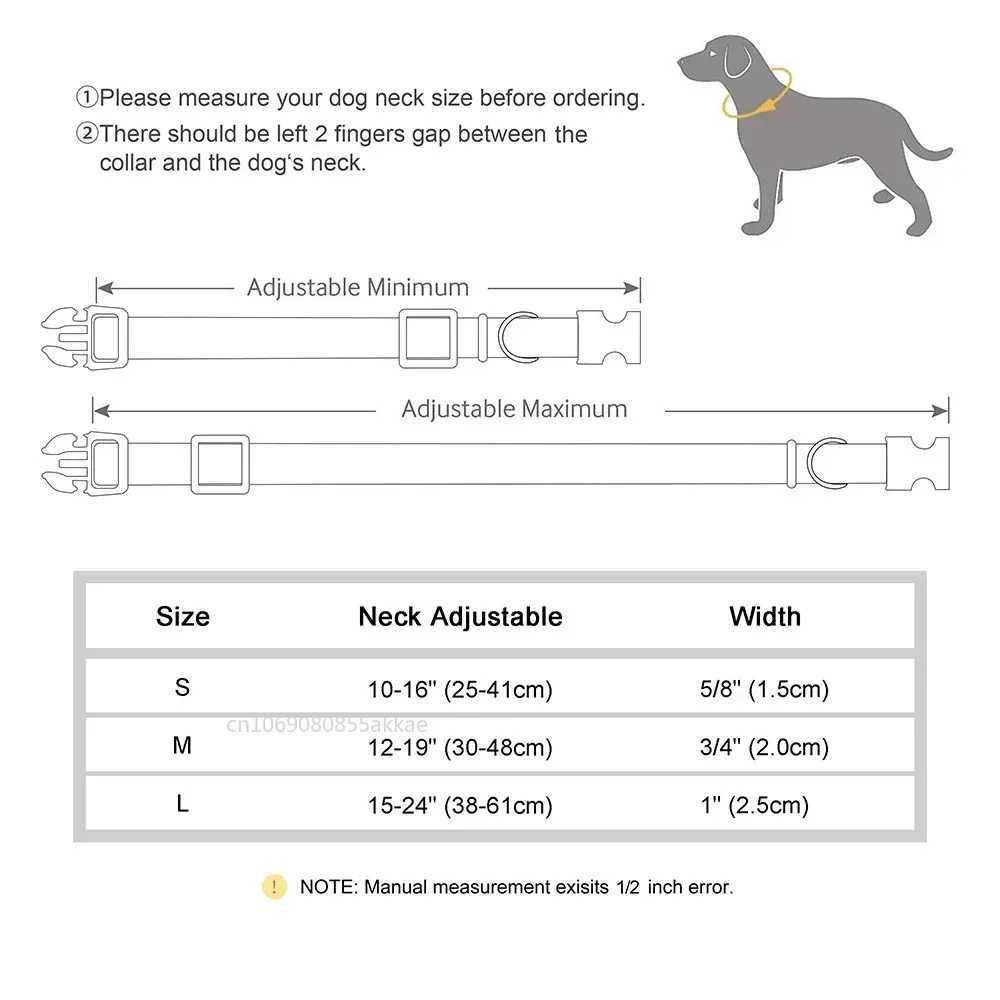 ①Please measure your dog neck size before ordering.
②There should be left 2 fingers gap between the collar and the dog's neck.

Adjustable Minimum

Adjustable Maximum

| Size | Neck Adjustable | Width |
|---|---|---|
| S | 10-16" (25-41cm) | 5/8" (1.5cm) |
| M | 12-19" (30-48cm) | 3/4" (2.0cm) |
| L | 15-24" (38-61cm) | 1" (2.5cm) |

cn1069080855akkae

! NOTE: Manual measurement exisits 1/2 inch error.