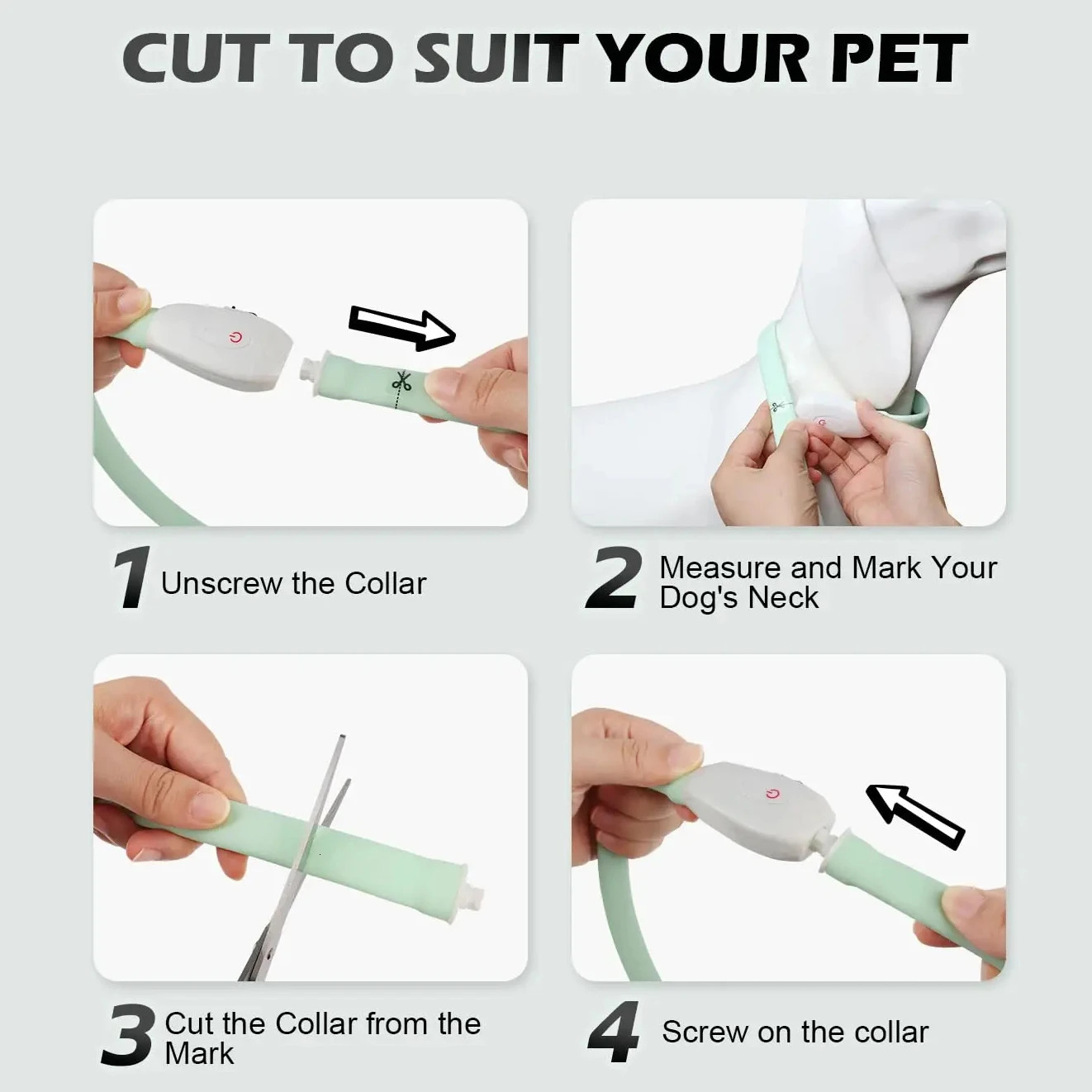 CUT TO SUIT YOUR PET

1 Unscrew the Collar

2 Measure and Mark Your Dog's Neck

3 Cut the Collar from the Mark

4 Screw on the collar