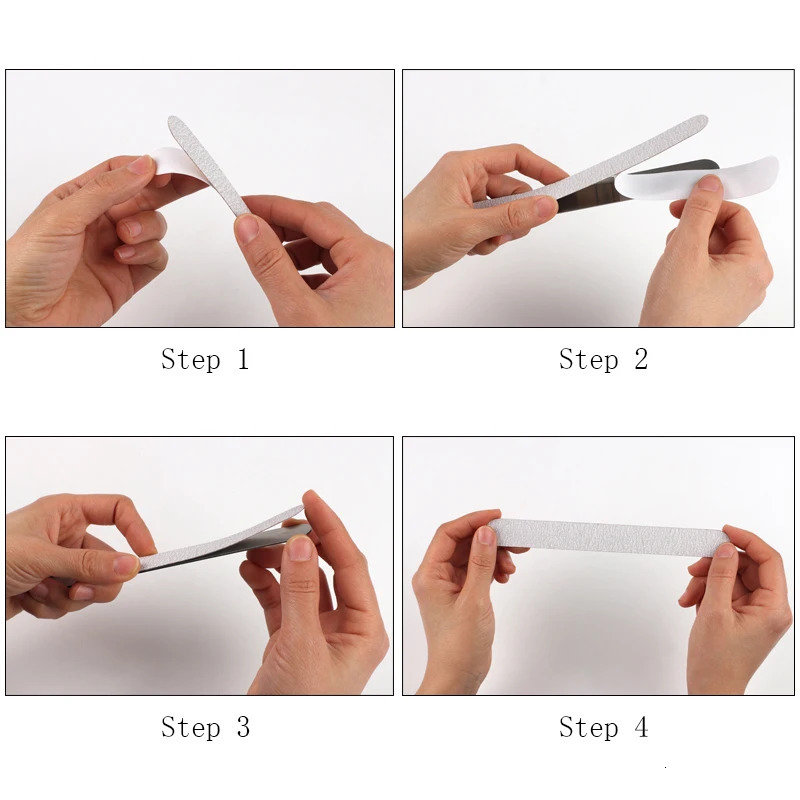 Step 1

Step 2

Step 3

Step 4