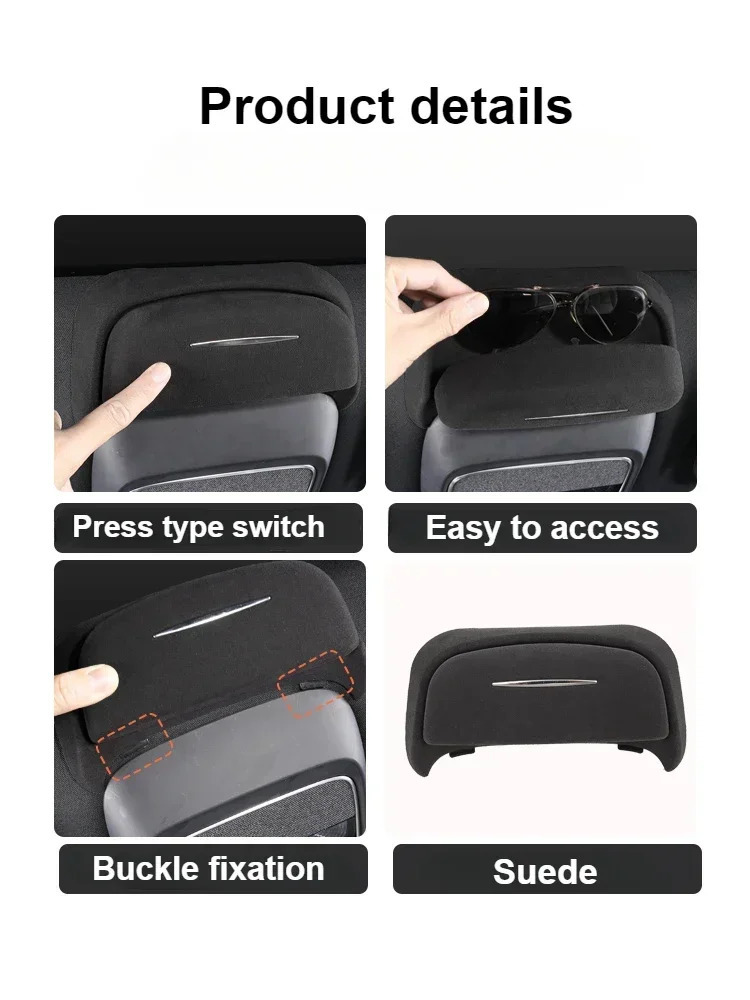 Product details

Press type switch

Easy to access

Buckle fixation

Suede