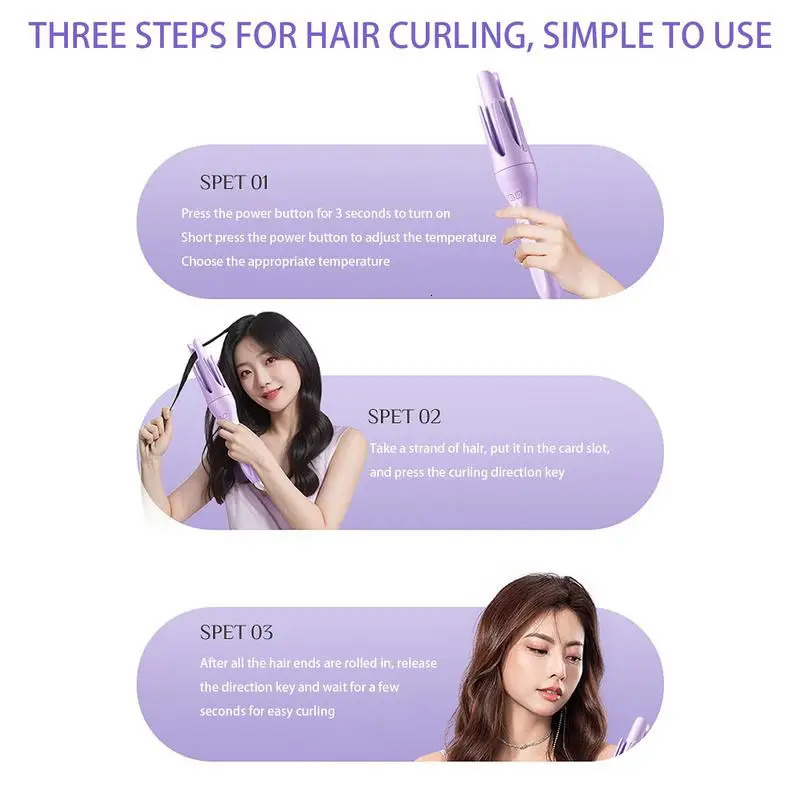 THREE STEPS FOR HAIR CURLING, SIMPLE TO USE

SPET 01
Press the power button for 3 seconds to turn on
Short press the power button to adjust the temperature
Choose the appropriate temperature

SPET 02
Take a strand of hair, put it in the card slot, and press the curling direction key

SPET 03
After all the hair ends are rolled in, release the direction key and wait for a few seconds for easy curling