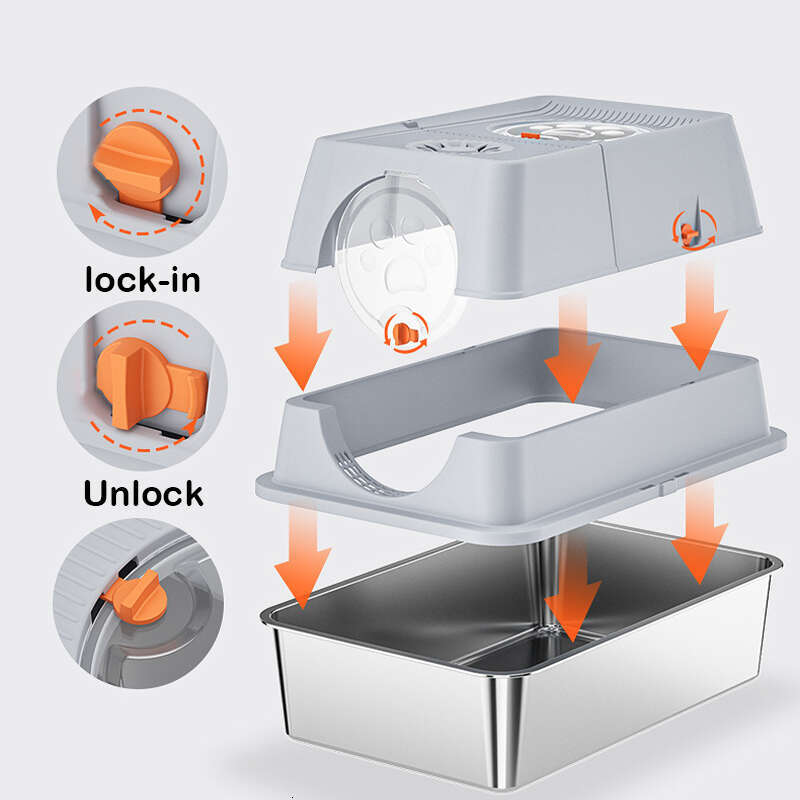 lock-in

Unlock