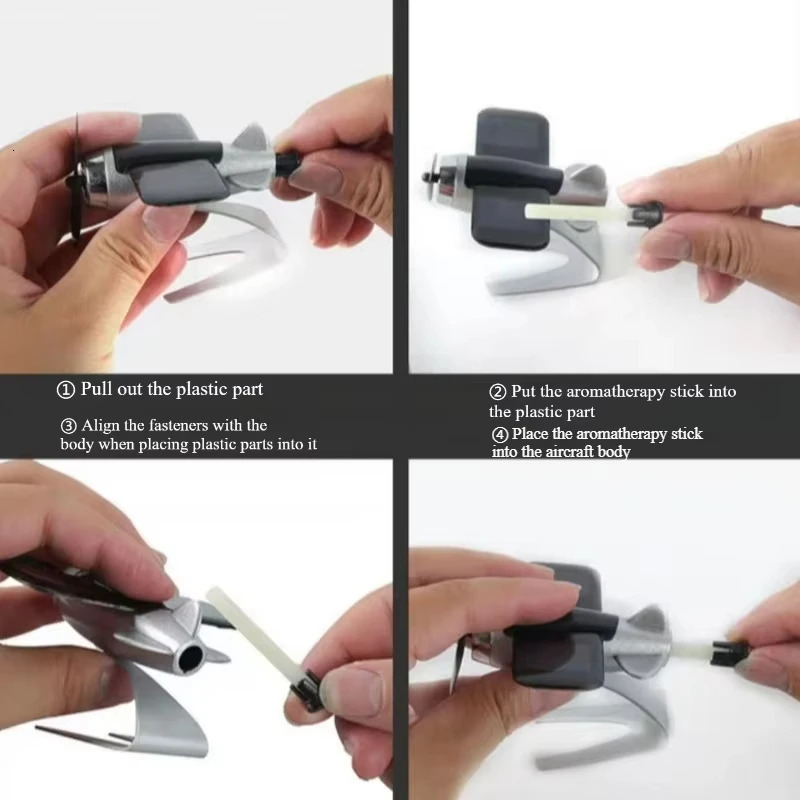 ① Pull out the plastic part

③ Align the fasteners with the body when placing plastic parts into it

② Put the aromatherapy stick into the plastic part

④ Place the aromatherapy stick into the aircraft body