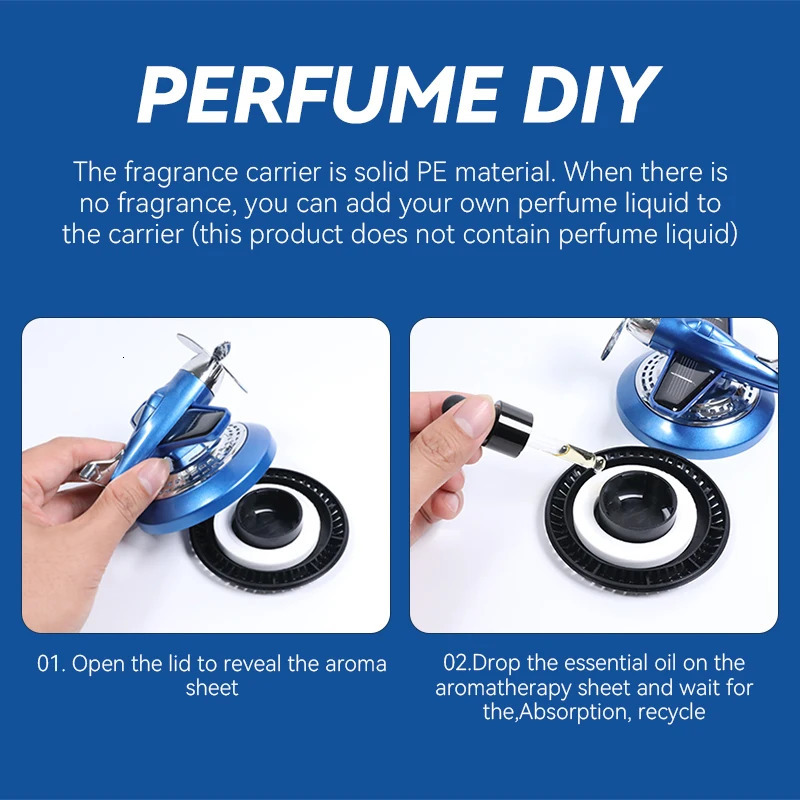 PERFUME DIY

The fragrance carrier is solid PE material. When there is no fragrance, you can add your own perfume liquid to the carrier (this product does not contain perfume liquid)

01. Open the lid to reveal the aroma sheet

02.Drop the essential oil on the aromatherapy sheet and wait for the,Absorption, recycle