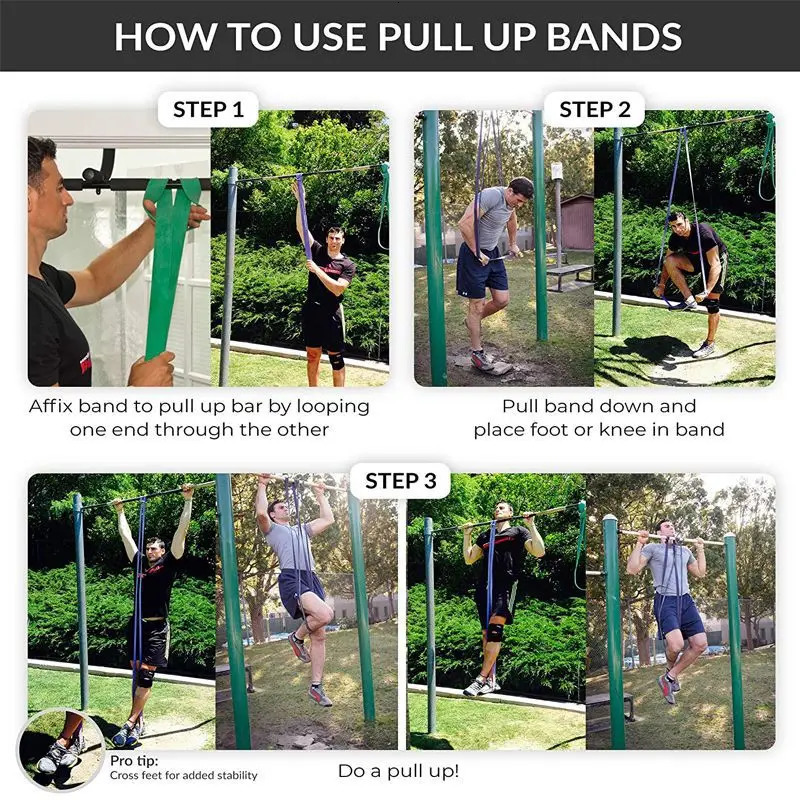 HOW TO USE PULL UP BANDS

STEP 1

Affix band to pull up bar by looping one end through the other

STEP 2

Pull band down and place foot or knee in band

STEP 3

Pro tip:
Cross feet for added stability

Do a pull up!