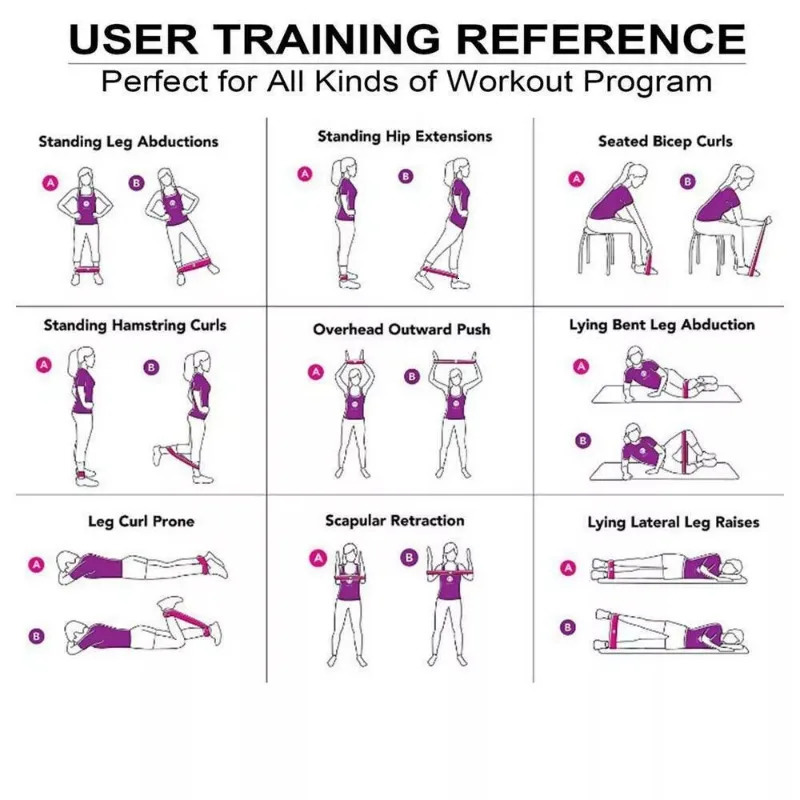 USER TRAINING REFERENCE

Perfect for All Kinds of Workout Program

Standing Leg Abductions

A B

Standing Hip Extensions

A B

Seated Bicep Curls

A B

Standing Hamstring Curls

A B

Overhead Outward Push

A B

Lying Bent Leg Abduction

A

B

Leg Curl Prone

A

B

Scapular Retraction

A B

Lying Lateral Leg Raises

A

B