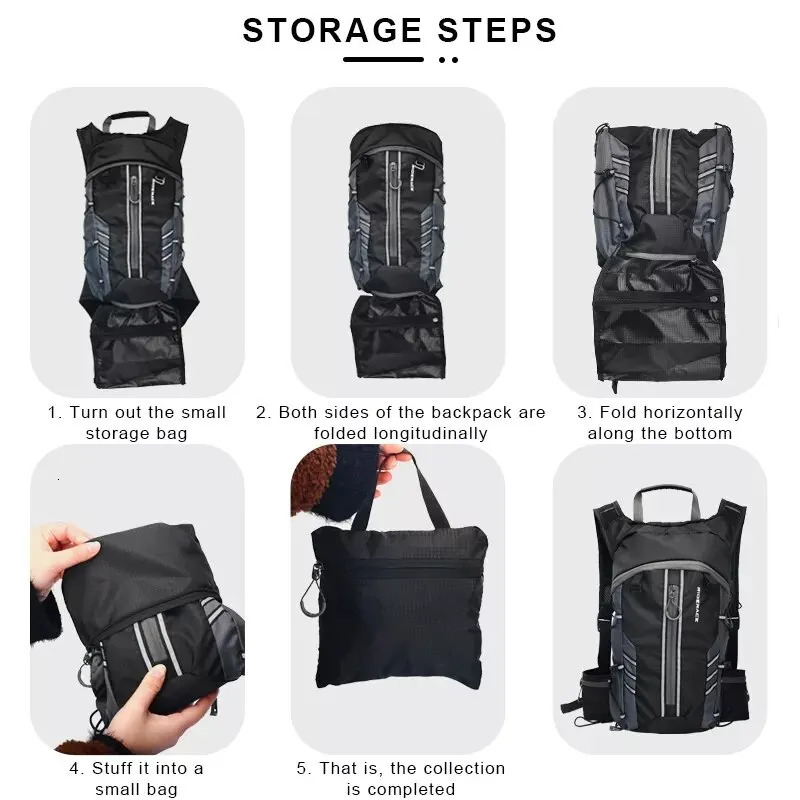 STORAGE STEPS

1. Turn out the small storage bag

2. Both sides of the backpack are folded longitudinally

3. Fold horizontally along the bottom

4. Stuff it into a small bag

5. That is, the collection is completed

RIDERACE