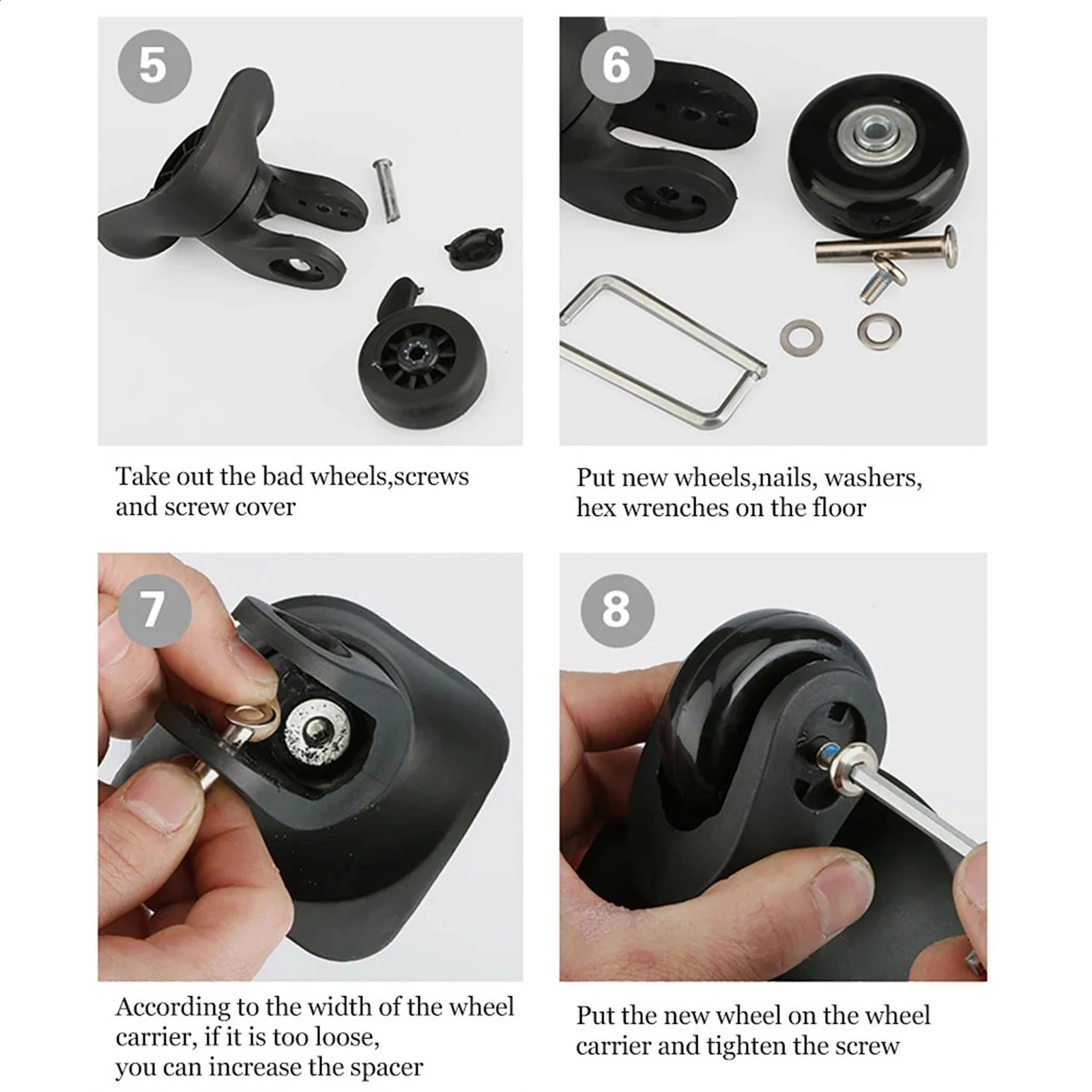 5

Take out the bad wheels,screws and screw cover

6

Put new wheels,nails, washers, hex wrenches on the floor

7

According to the width of the wheel carrier, if it is too loose, you can increase the spacer

8

Put the new wheel on the wheel carrier and tighten the screw