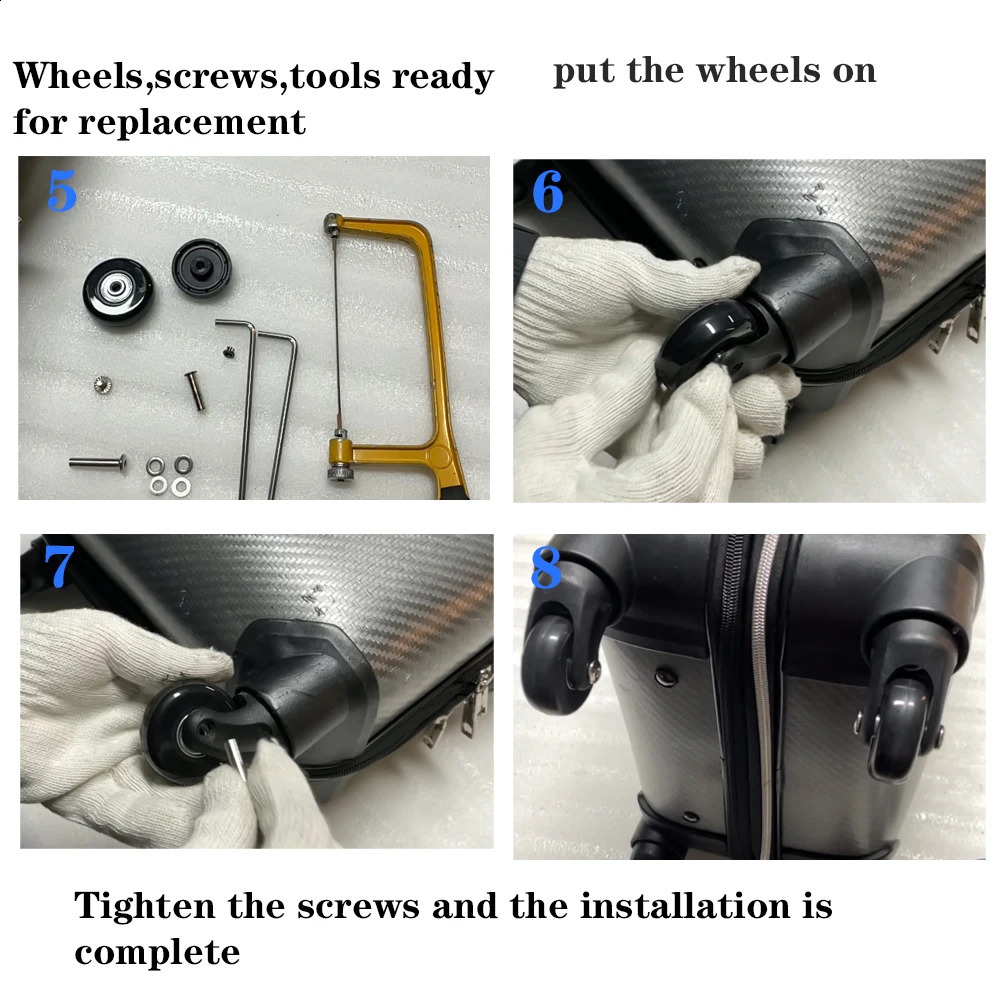 Wheels,screws,tools ready for replacement

put the wheels on

5

6

7

8

Tighten the screws and the installation is complete