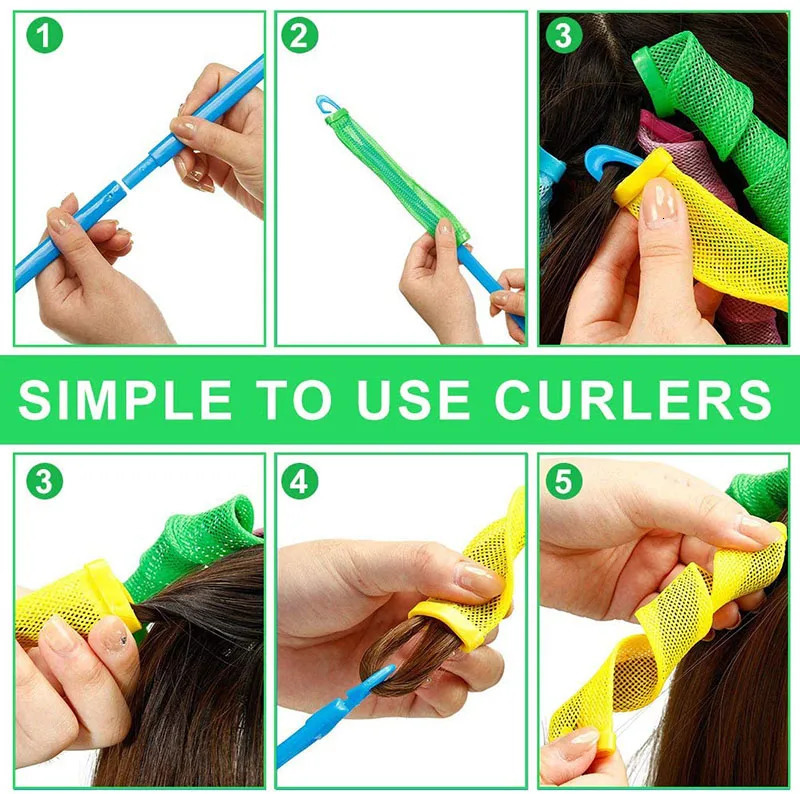 1

2

3

SIMPLE TO USE CURLERS

3

4

5