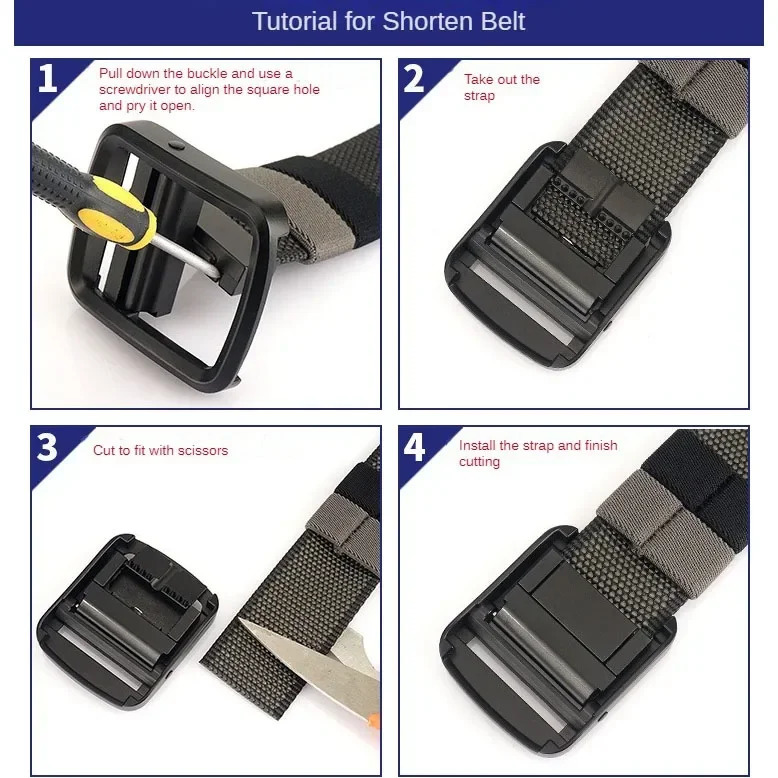 Tutorial for Shorten Belt

1
Pull down the buckle and use a screwdriver to align the square hole and pry it open.

2
Take out the strap

3
Cut to fit with scissors

4
Install the strap and finish cutting