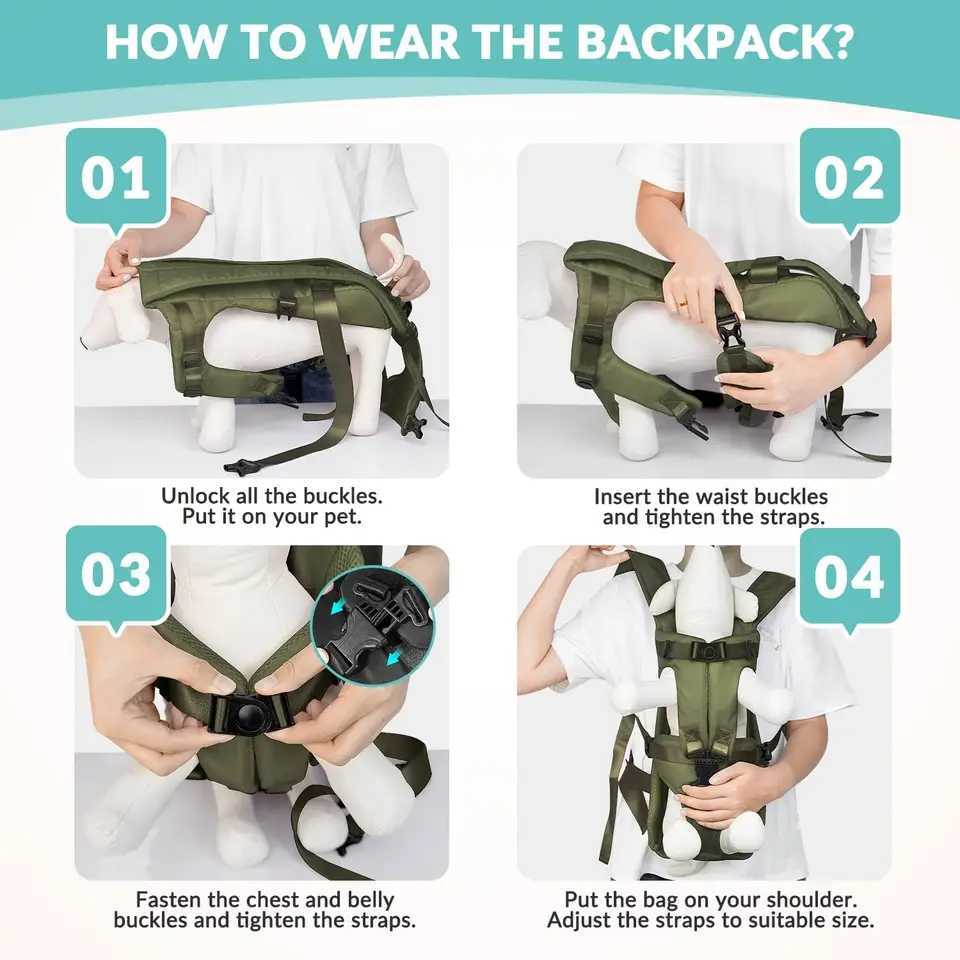 HOW TO WEAR THE BACKPACK?

01

Unlock all the buckles.
Put it on your pet.

02

Insert the waist buckles and tighten the straps.

03

Fasten the chest and belly buckles and tighten the straps.

04

Put the bag on your shoulder.
Adjust the straps to suitable size.