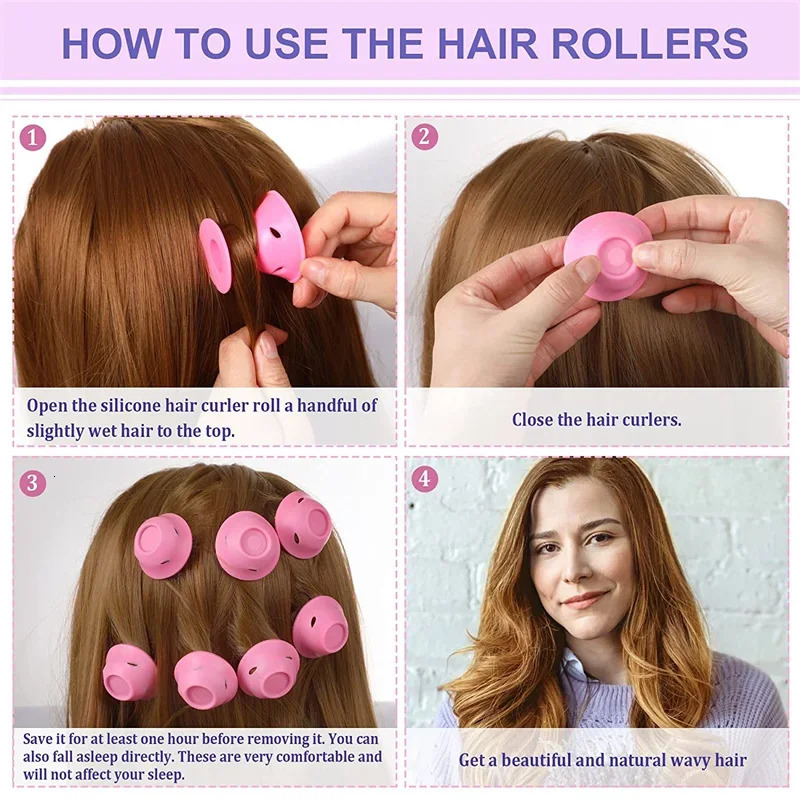 HOW TO USE THE HAIR ROLLERS

1

Open the silicone hair curler roll a handful of slightly wet hair to the top.

2

Close the hair curlers.

3

Save it for at least one hour before removing it. You can also fall asleep directly. These are very comfortable and will not affect your sleep.

4

Get a beautiful and natural wavy hair