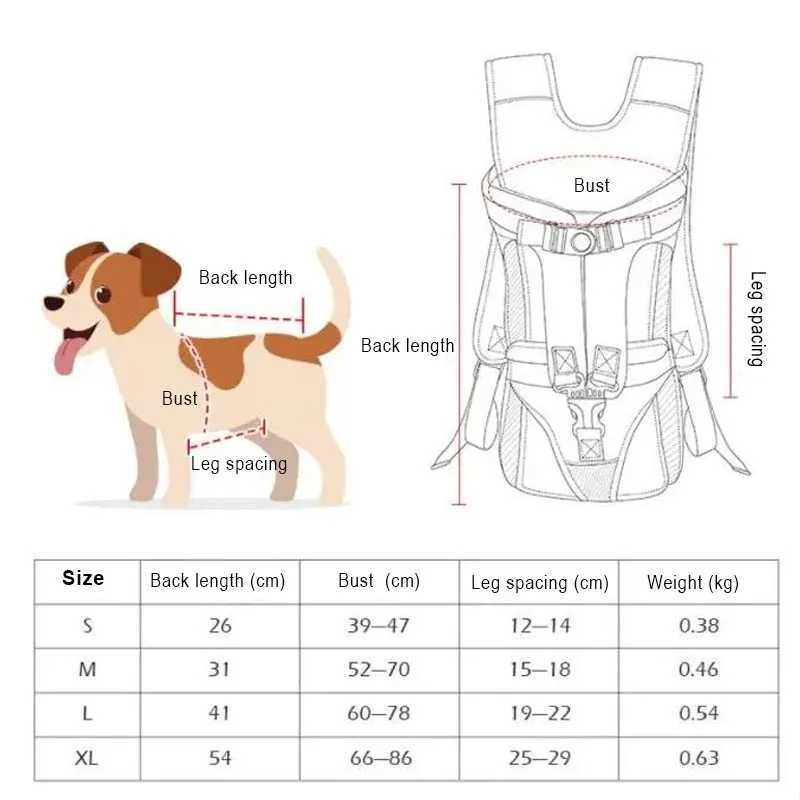 Back length

Bust

Leg spacing

Bust

Back length

Leg spacing

| Size | Back length (cm) | Bust (cm) | Leg spacing (cm) | Weight (kg) |
|---|---|---|---|---|
| S | 26 | 39—47 | 12—14 | 0.38 |
| M | 31 | 52—70 | 15—18 | 0.46 |
| L | 41 | 60—78 | 19—22 | 0.54 |
| XL | 54 | 66—86 | 25—29 | 0.63 |