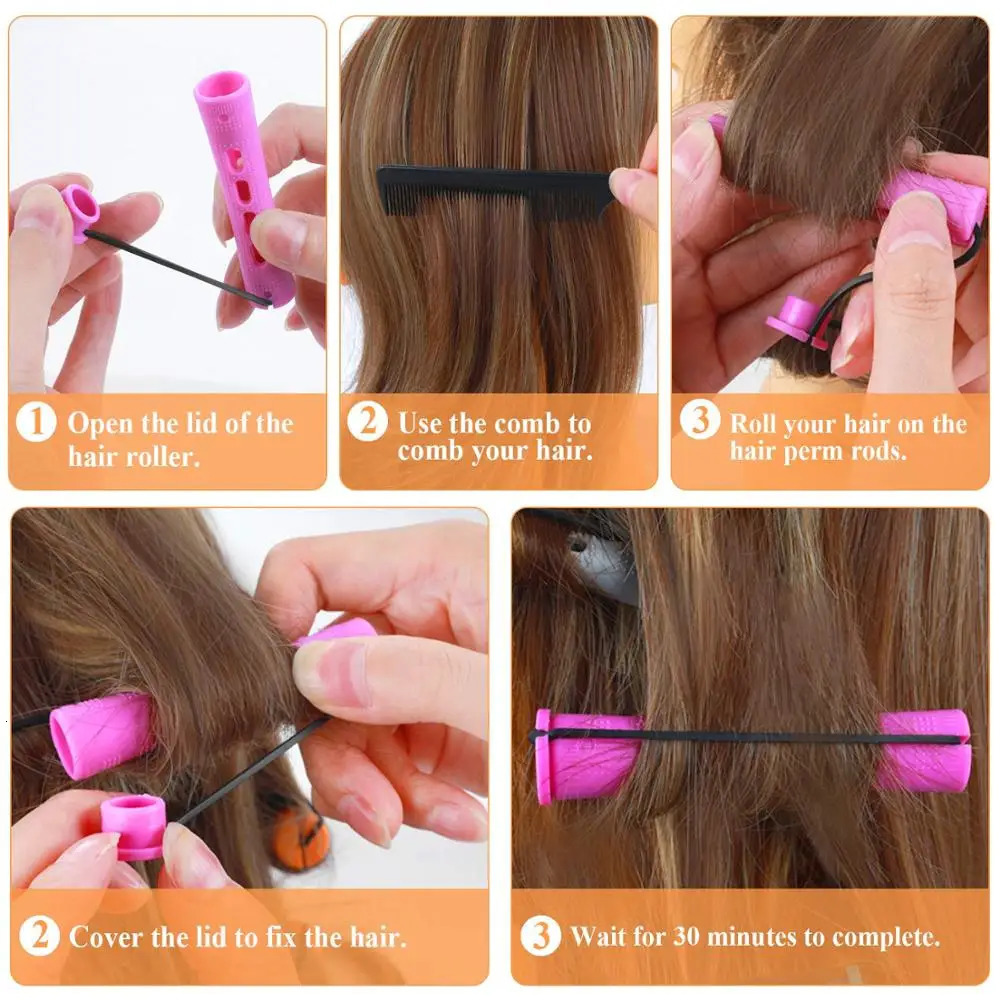 1 Open the lid of the hair roller.

2 Use the comb to comb your hair.

3 Roll your hair on the hair perm rods.

2 Cover the lid to fix the hair.

3 Wait for 30 minutes to complete.