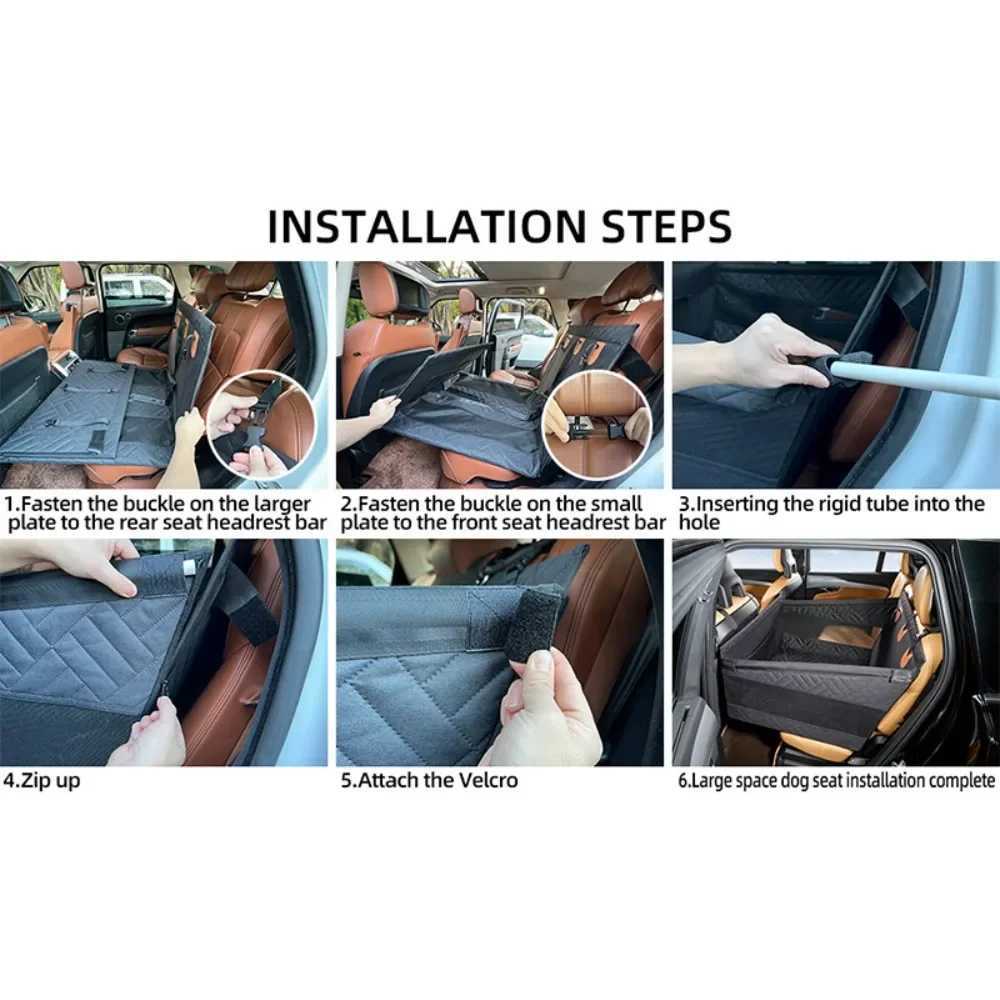 INSTALLATION STEPS

1.Fasten the buckle on the larger plate to the rear seat headrest bar

2.Fasten the buckle on the small plate to the front seat headrest bar

3.Inserting the rigid tube into the hole

4.Zip up

5.Attach the Velcro

6.Large space dog seat installation complete