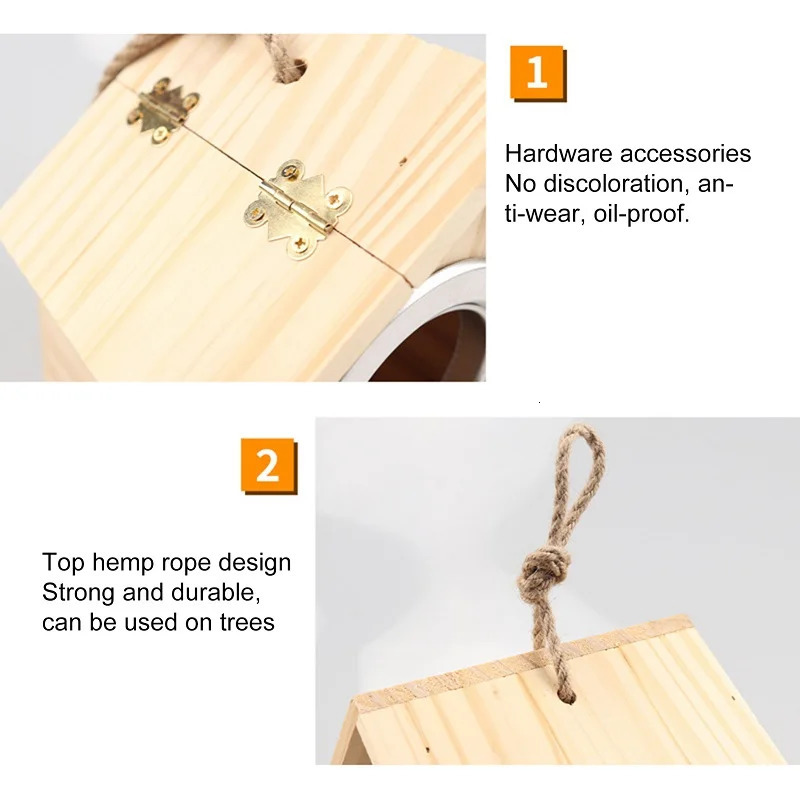 1

Hardware accessories
No discoloration, anti-wear, oil-proof.

2

Top hemp rope design
Strong and durable,
can be used on trees