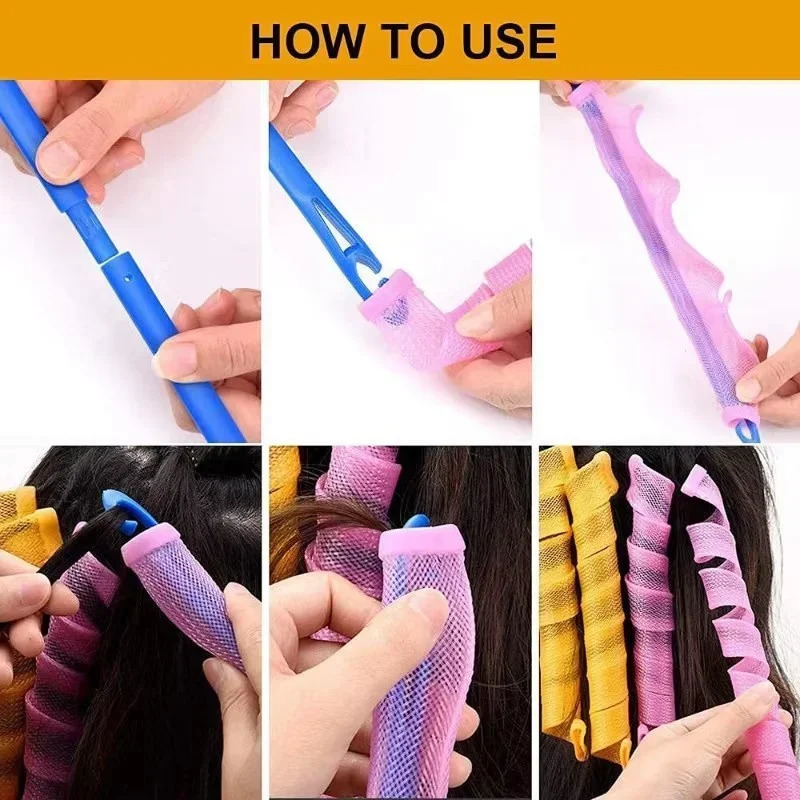 HOW TO USE