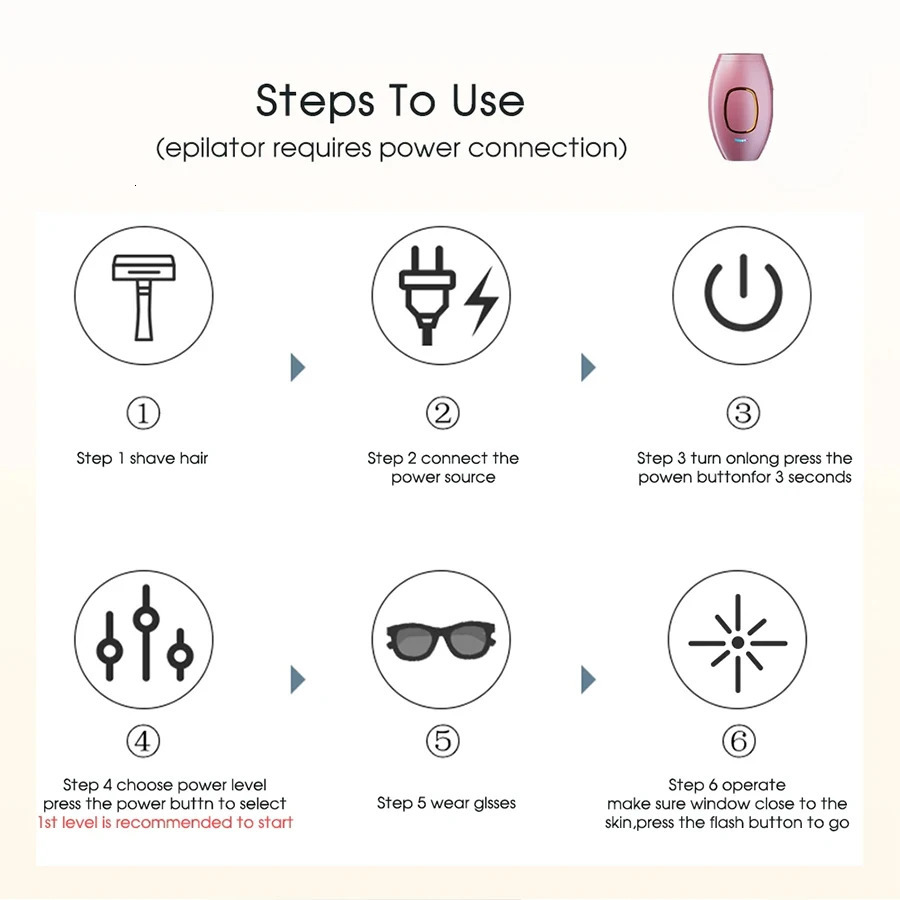 Steps To Use
(epilator requires power connection)

①
Step 1 shave hair

②
Step 2 connect the power source

③
Step 3 turn onlong press the powen buttonfor 3 seconds

④
Step 4 choose power level
press the power buttn to select
1st level is recommended to start

⑤
Step 5 wear glsses

⑥
Step 6 operate
make sure window close to the skin,press the flash button to go