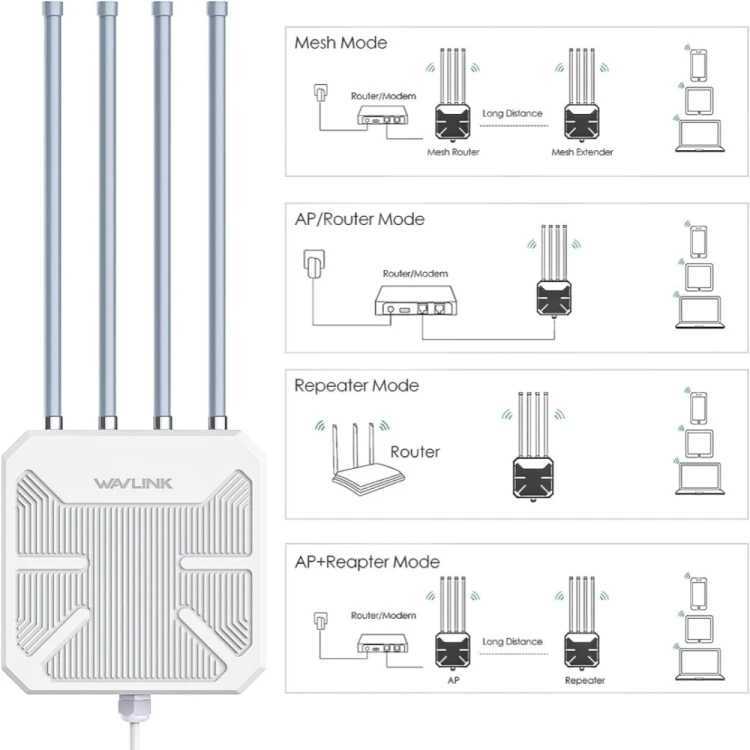 WAVLINK

Mesh Mode

Router/Modem

Long Distance

Mesh Router

Mesh Extender

AP/Router Mode

Router/Modem

Repeater Mode

Router

AP+Reapter Mode

Router/Modem

Long Distance

AP

Repeater