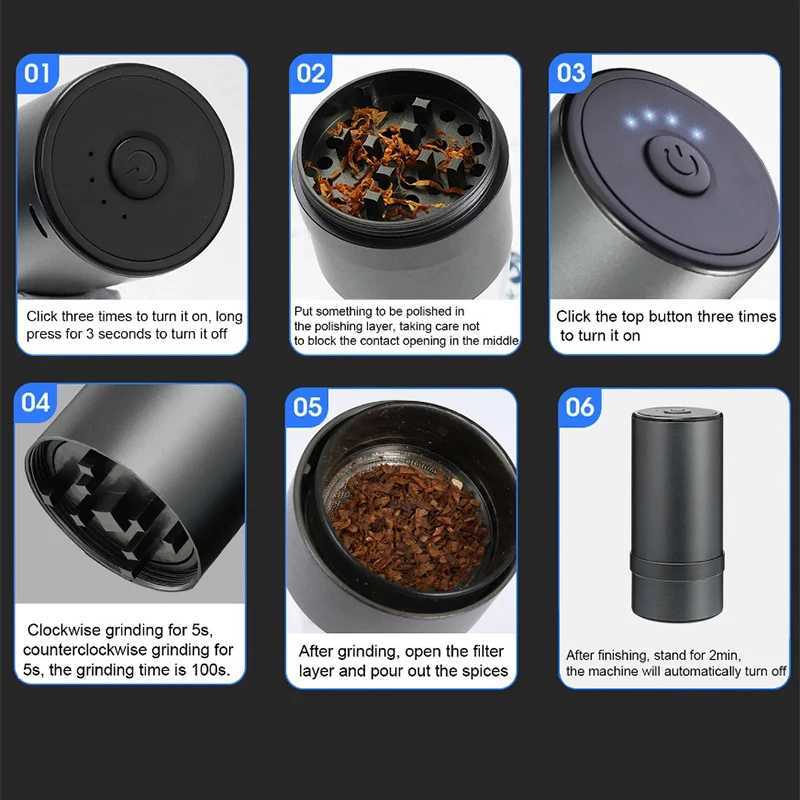 01

Click three times to turn it on, long press for 3 seconds to turn it off

02

Put something to be polished in the polishing layer, taking care not to block the contact opening in the middle

03

Click the top button three times to turn it on

04

Clockwise grinding for 5s, counterclockwise grinding for 5s, the grinding time is 100s.

05

After grinding, open the filter layer and pour out the spices

06

After finishing, stand for 2min, the machine will automatically turn off