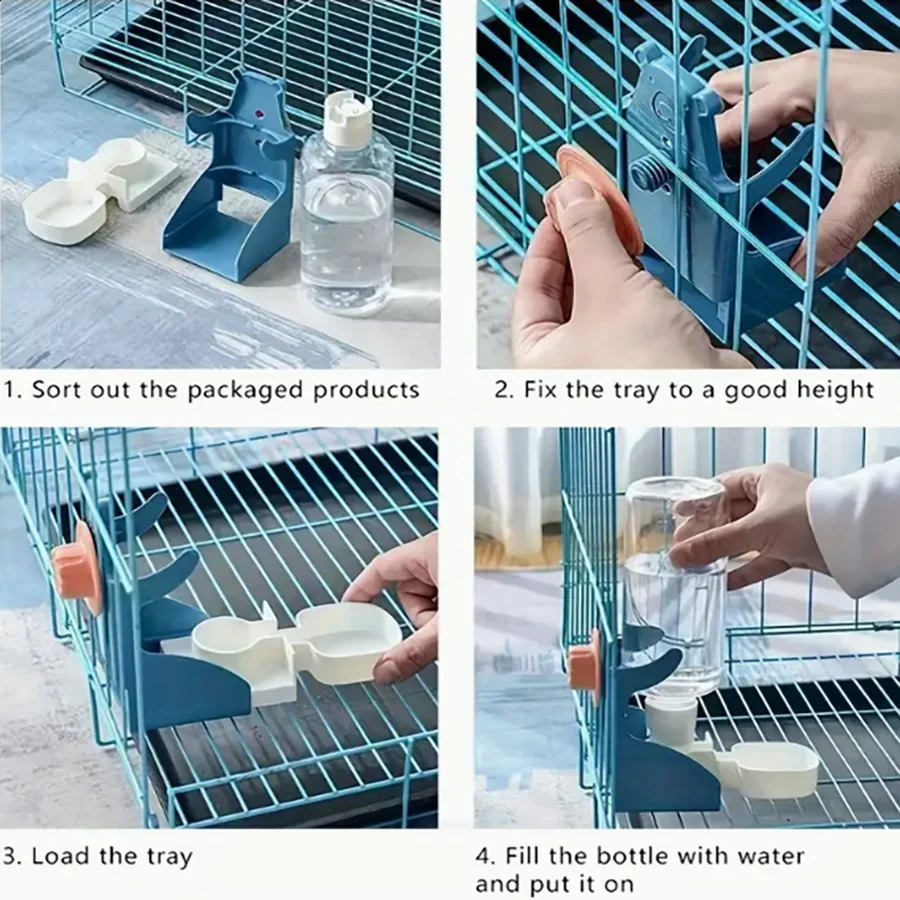 1. Sort out the packaged products

2. Fix the tray to a good height

3. Load the tray

4. Fill the bottle with water and put it on