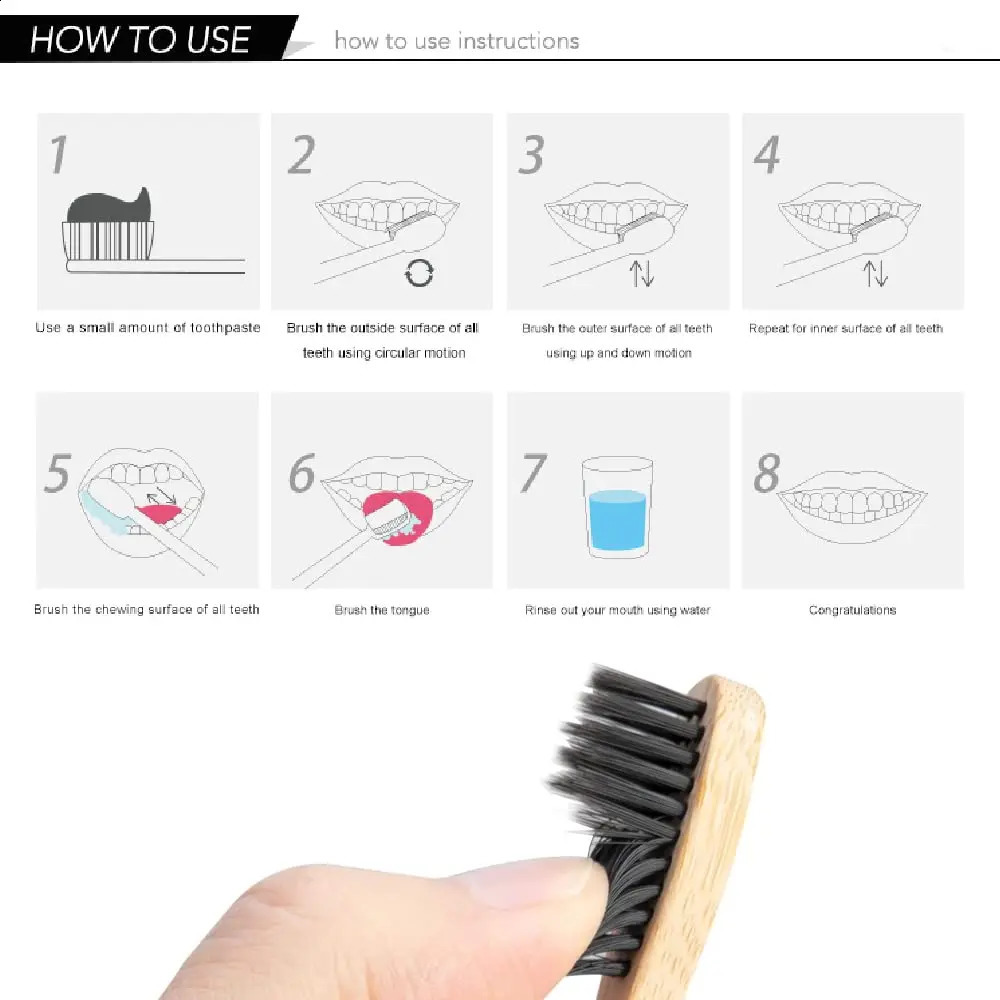 HOW TO USE how to use instructions

1

Use a small amount of toothpaste

2

Brush the outside surface of all teeth using circular motion

3

Brush the outer surface of all teeth using up and down motion

4

Repeat for inner surface of all teeth

5

Brush the chewing surface of all teeth

6

Brush the tongue

7

Rinse out your mouth using water

8

Congratulations