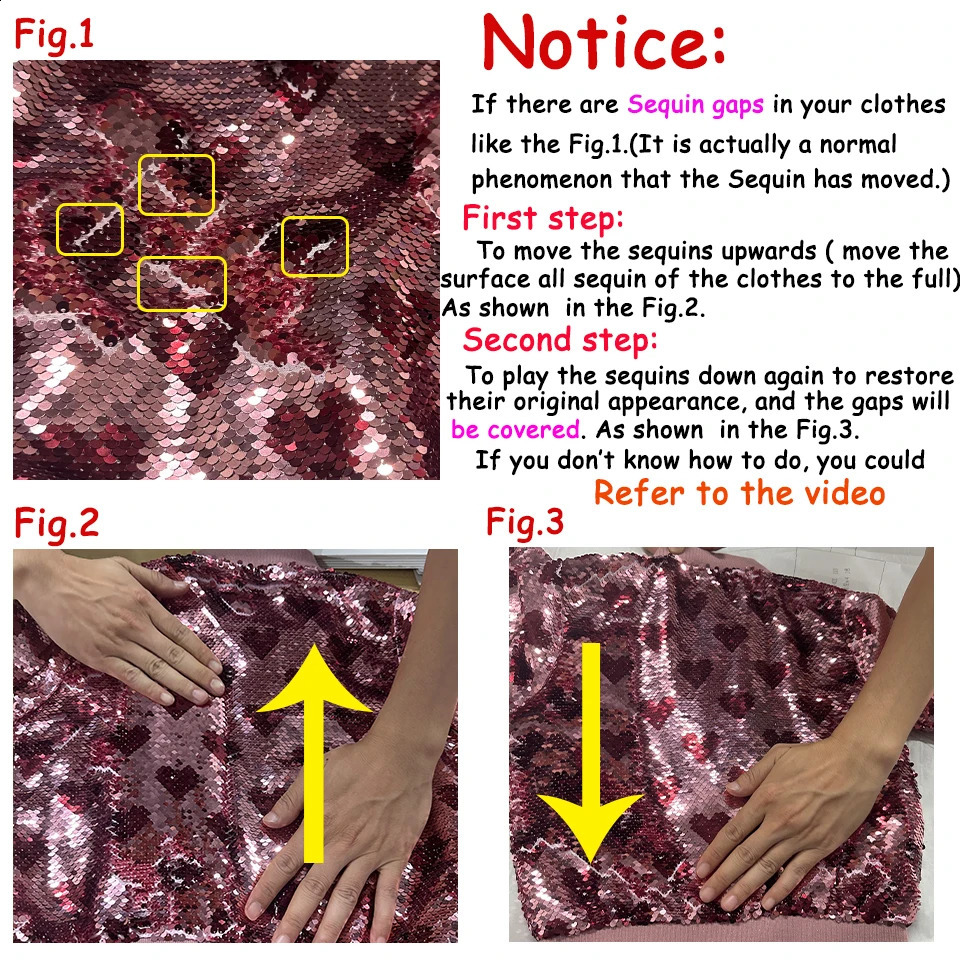 Fig.1

Notice:

If there are Sequin gaps in your clothes like the Fig.1.(It is actually a normal phenomenon that the Sequin has moved.)

First step:

To move the sequins upwards ( move the surface all sequin of the clothes to the full) As shown in the Fig.2.

Second step:

To play the sequins down again to restore their original appearance, and the gaps will be covered. As shown in the Fig.3.

If you don't know how to do, you could

Refer to the video

Fig.2

Fig.3