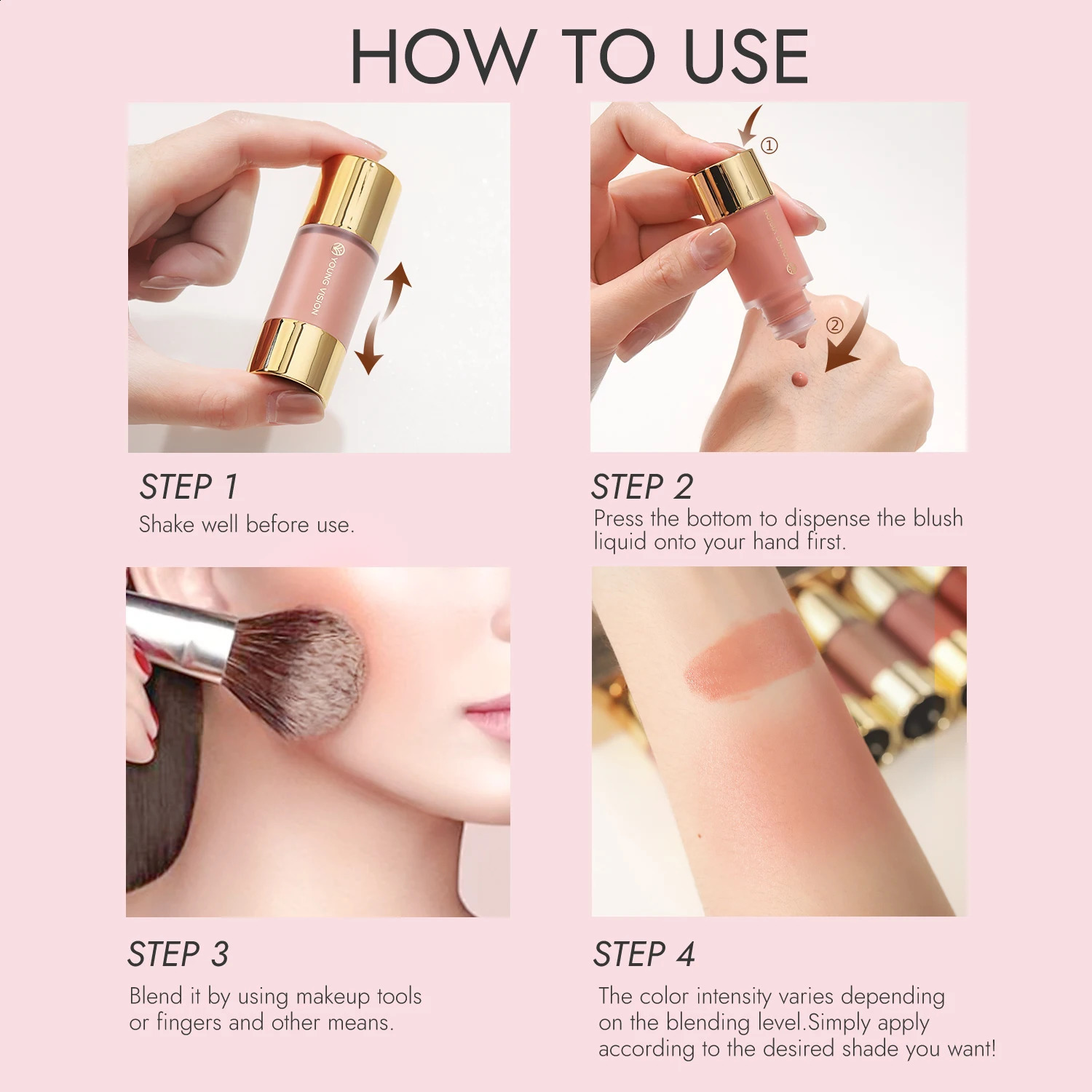 HOW TO USE

YOUNG VISION

①

②

STEP 1
Shake well before use.

STEP 2
Press the bottom to dispense the blush liquid onto your hand first.

STEP 3
Blend it by using makeup tools or fingers and other means.

STEP 4
The color intensity varies depending on the blending level.Simply apply according to the desired shade you want!