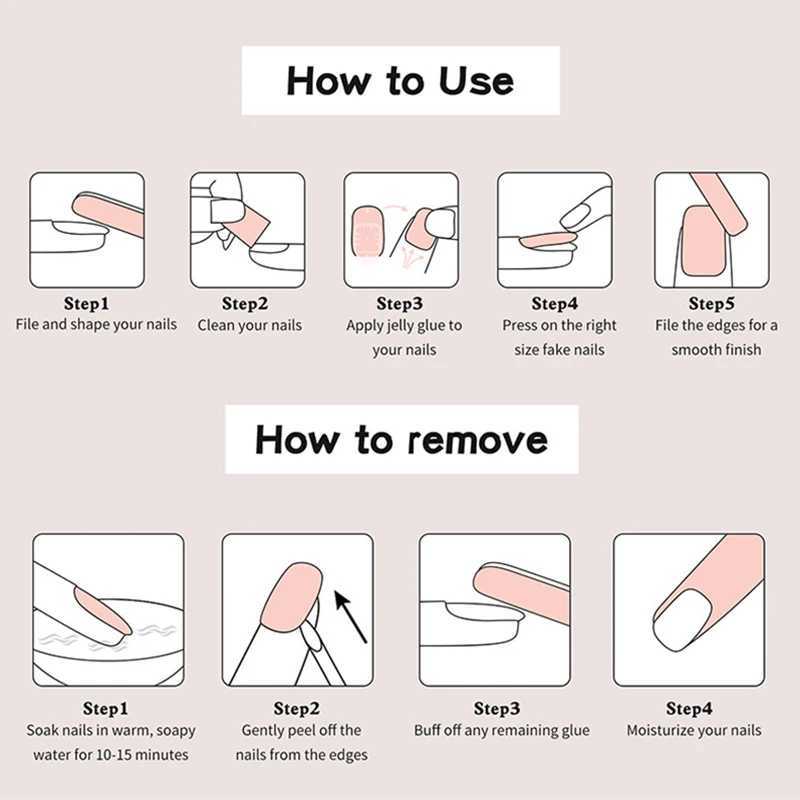 How to Use

Step1
File and shape your nails

Step2
Clean your nails

Step3
Apply jelly glue to your nails

Step4
Press on the right size fake nails

Step5
File the edges for a smooth finish

How to remove

Step1
Soak nails in warm, soapy water for 10-15 minutes

Step2
Gently peel off the nails from the edges

Step3
Buff off any remaining glue

Step4
Moisturize your nails