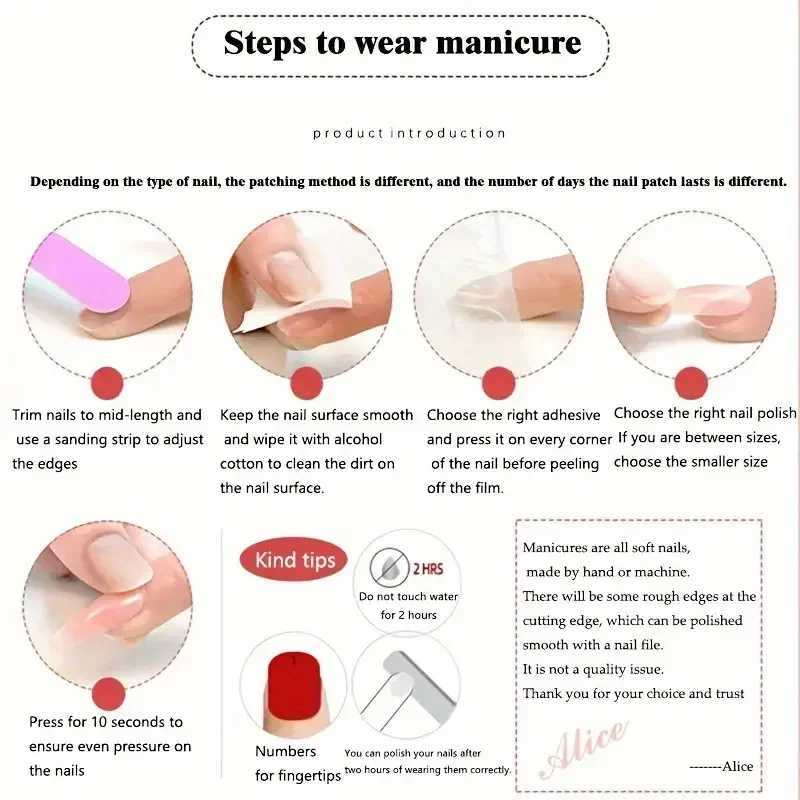 Steps to wear manicure

product introduction

Depending on the type of nail, the patching method is different, and the number of days the nail patch lasts is different.

Trim nails to mid-length and use a sanding strip to adjust the edges

Keep the nail surface smooth and wipe it with alcohol cotton to clean the dirt on the nail surface.

Choose the right adhesive and press it on every corner of the nail before peeling off the film.

Choose the right nail polish If you are between sizes, choose the smaller size

Press for 10 seconds to ensure even pressure on the nails

Kind tips

2 HRS

Do not touch water for 2 hours

Numbers for fingertips

You can polish your nails after two hours of wearing them correctly.

Manicures are all soft nails, made by hand or machine.
There will be some rough edges at the cutting edge, which can be polished smooth with a nail file.
It is not a quality issue.
Thank you for your choice and trust

Alice

-------Alice