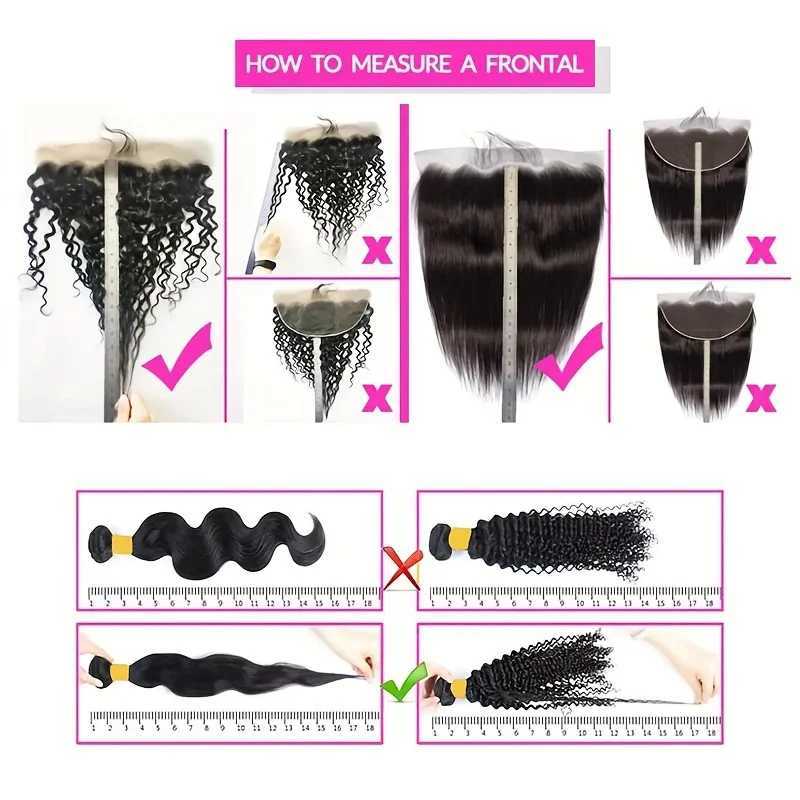 HOW TO MEASURE A FRONTAL

1 2 3 4 5 6 7 8 9 10 11 12 13 14 15 16 17 18

1 2 3 4 5 6 7 8 9 10 11 12 13 14 15 16 17 18

1 2 3 4 5 6 7 8 9 10 11 12 13 14 15 16 17 18

1 2 3 4 5 6 7 8 9 10 11 12 13 14 15 16 17 18