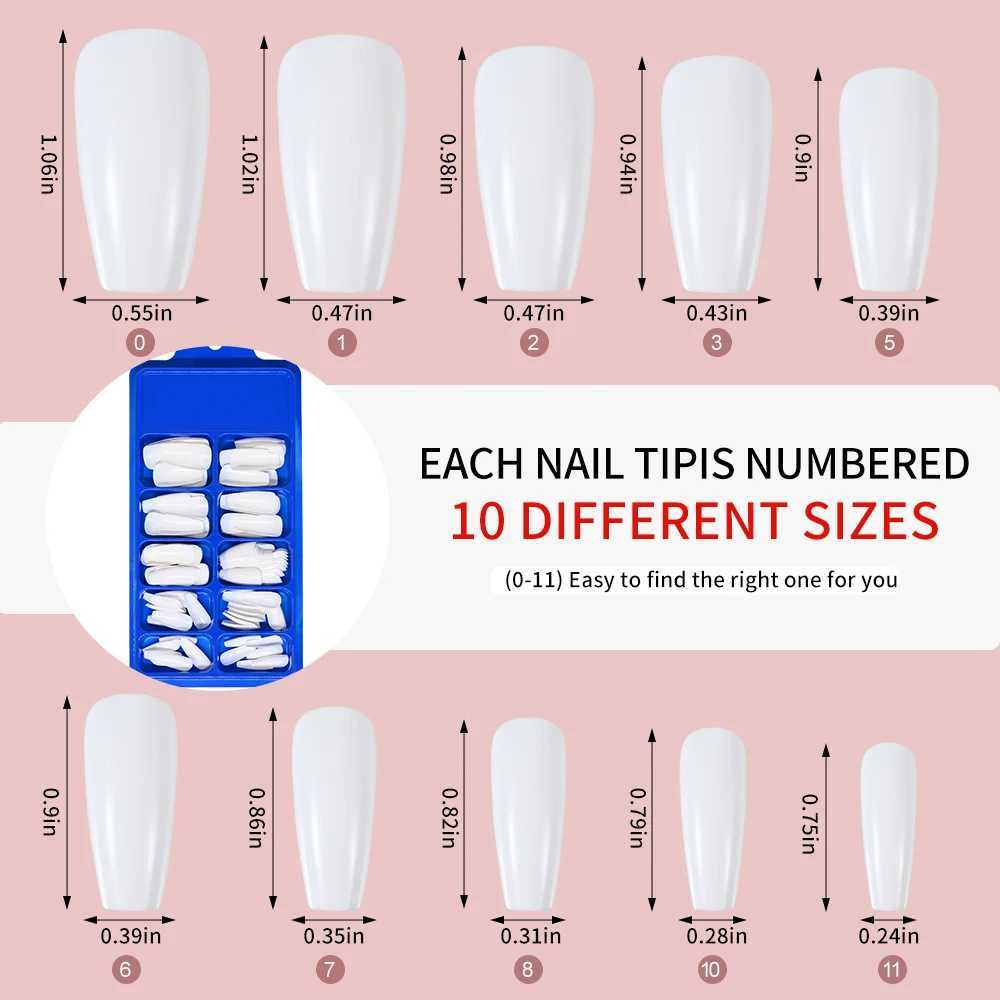 1.06in
0.55in
0

1.02in
0.47in
1

0.98in
0.47in
2

0.94in
0.43in
3

0.9in
0.39in
5

EACH NAIL TIPIS NUMBERED
10 DIFFERENT SIZES
(0-11) Easy to find the right one for you

0.9in
0.39in
6

0.86in
0.35in
7

0.82in
0.31in
8

0.79in
0.28in
10

0.75in
0.24in
11