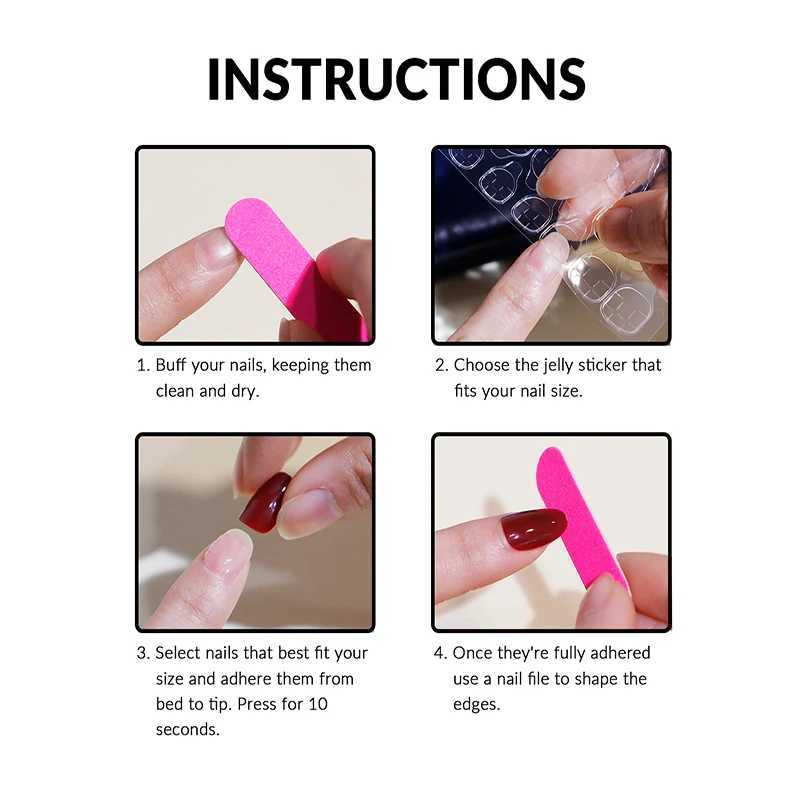 INSTRUCTIONS

1. Buff your nails, keeping them clean and dry.

2. Choose the jelly sticker that fits your nail size.

3. Select nails that best fit your size and adhere them from bed to tip. Press for 10 seconds.

4. Once they're fully adhered use a nail file to shape the edges.