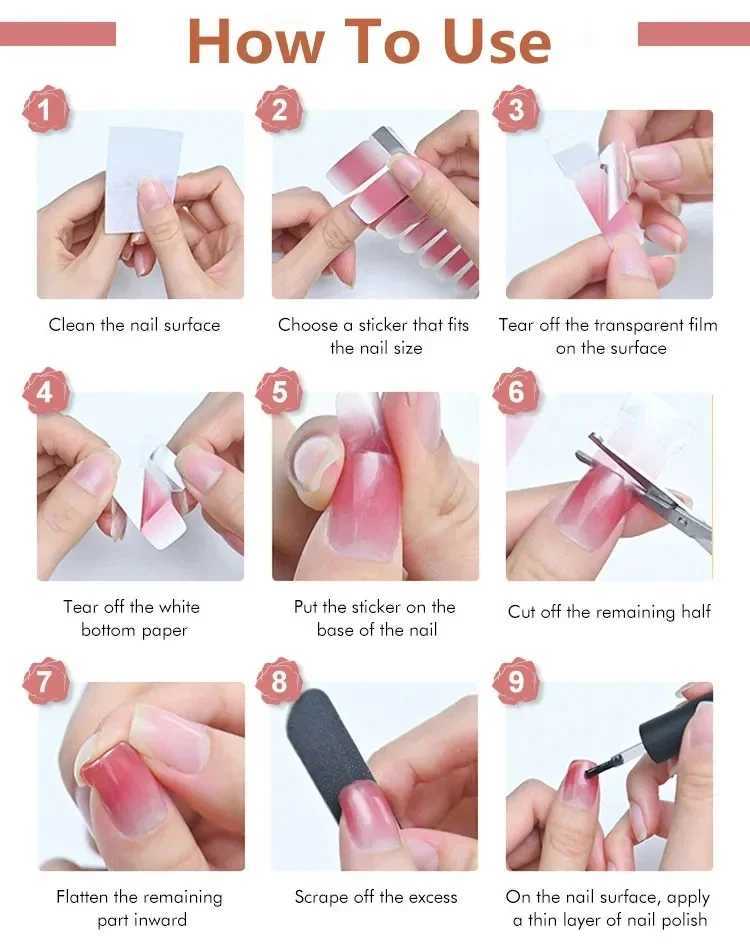 How To Use

1
Clean the nail surface

2
Choose a sticker that fits the nail size

3
Tear off the transparent film on the surface

4
Tear off the white bottom paper

5
Put the sticker on the base of the nail

6
Cut off the remaining half

7
Flatten the remaining part inward

8
Scrape off the excess

9
On the nail surface, apply a thin layer of nail polish