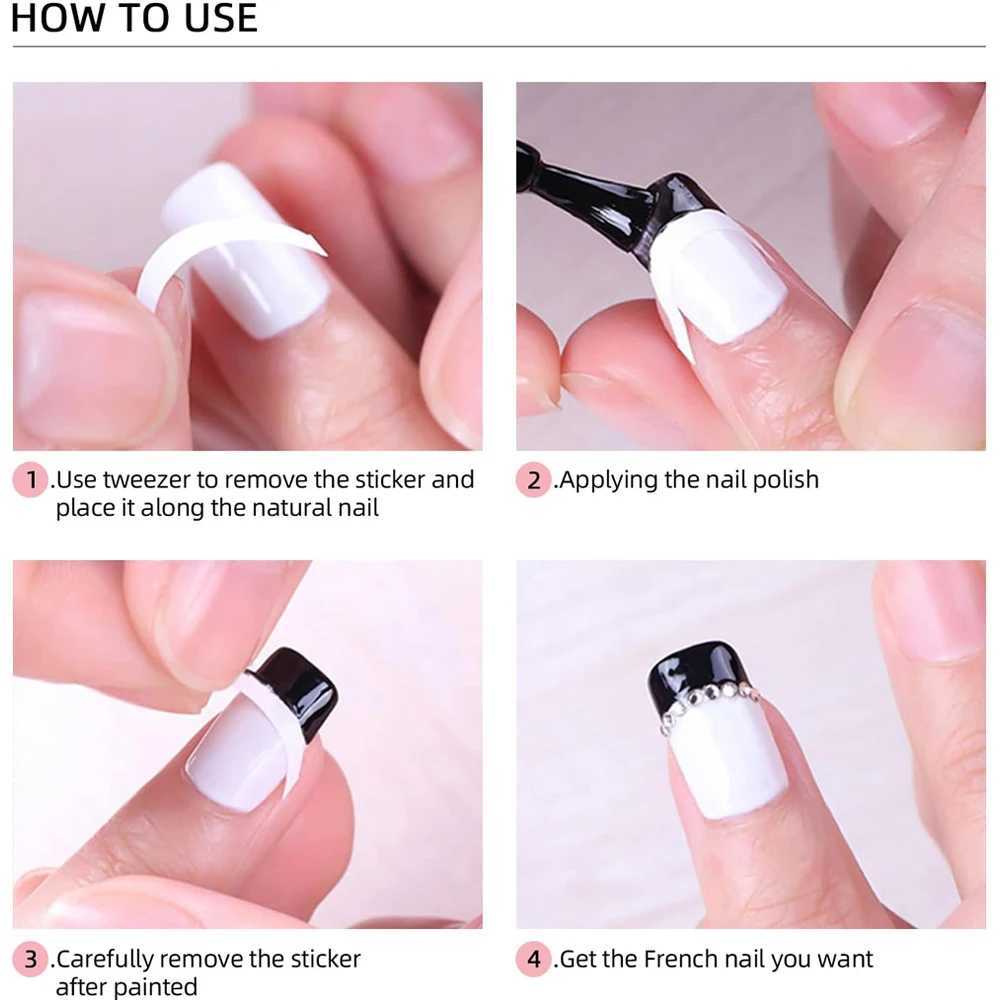 HOW TO USE

1 .Use tweezer to remove the sticker and place it along the natural nail

2 .Applying the nail polish

3 .Carefully remove the sticker after painted

4 .Get the French nail you want