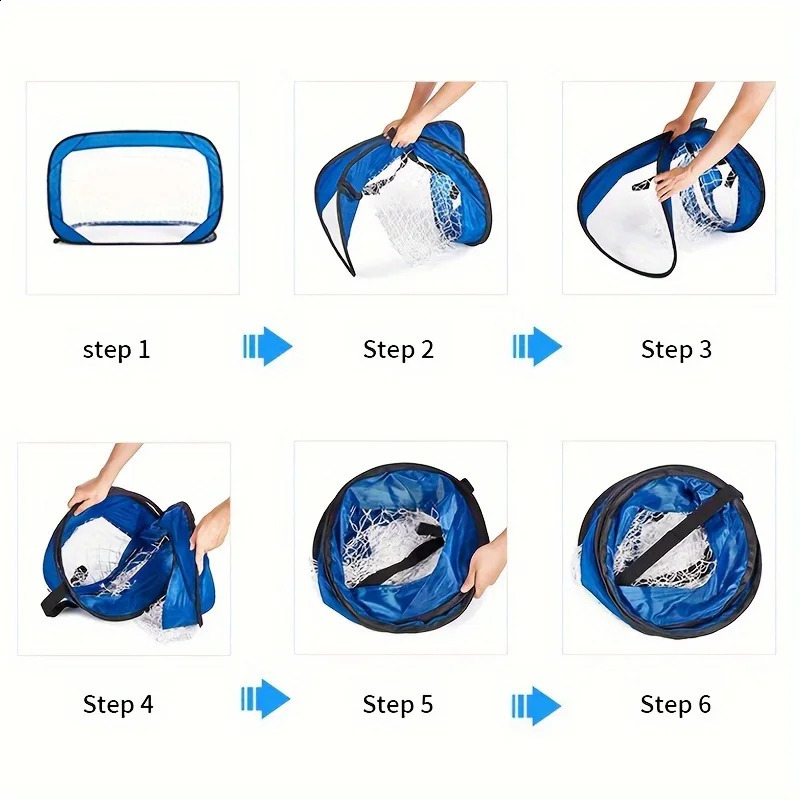 step 1

Step 2

Step 3

Step 4

Step 5

Step 6