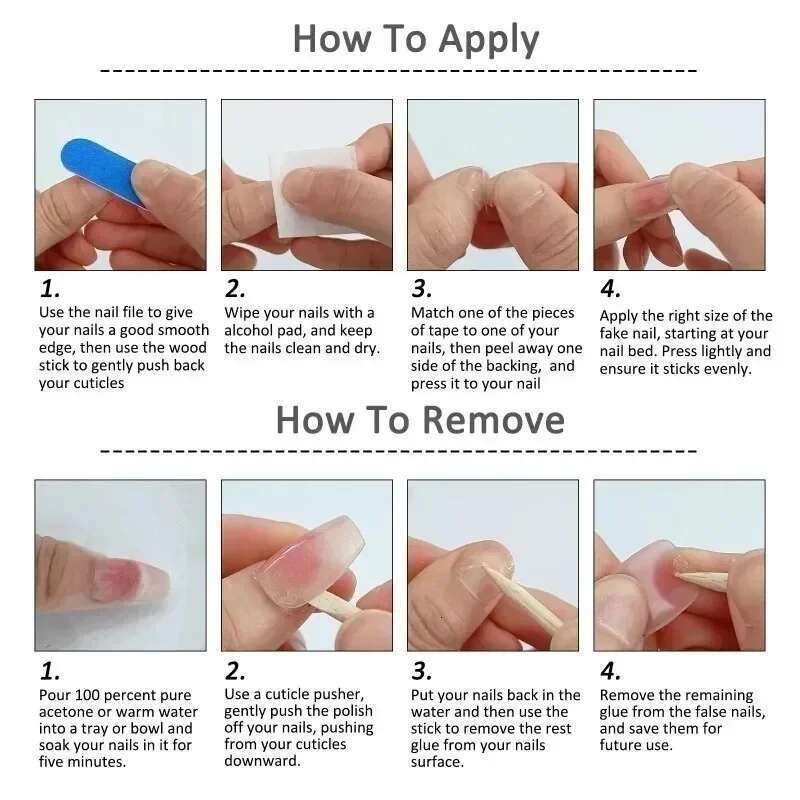 How To Apply

1.
Use the nail file to give your nails a good smooth edge, then use the wood stick to gently push back your cuticles

2.
Wipe your nails with a alcohol pad, and keep the nails clean and dry.

3.
Match one of the pieces of tape to one of your nails, then peel away one side of the backing, and press it to your nail

4.
Apply the right size of the fake nail, starting at your nail bed. Press lightly and ensure it sticks evenly.

How To Remove

1.
Pour 100 percent pure acetone or warm water into a tray or bowl and soak your nails in it for five minutes.

2.
Use a cuticle pusher, gently push the polish off your nails, pushing from your cuticles downward.

3.
Put your nails back in the water and then use the stick to remove the rest glue from your nails surface.

4.
Remove the remaining glue from the false nails, and save them for future use.