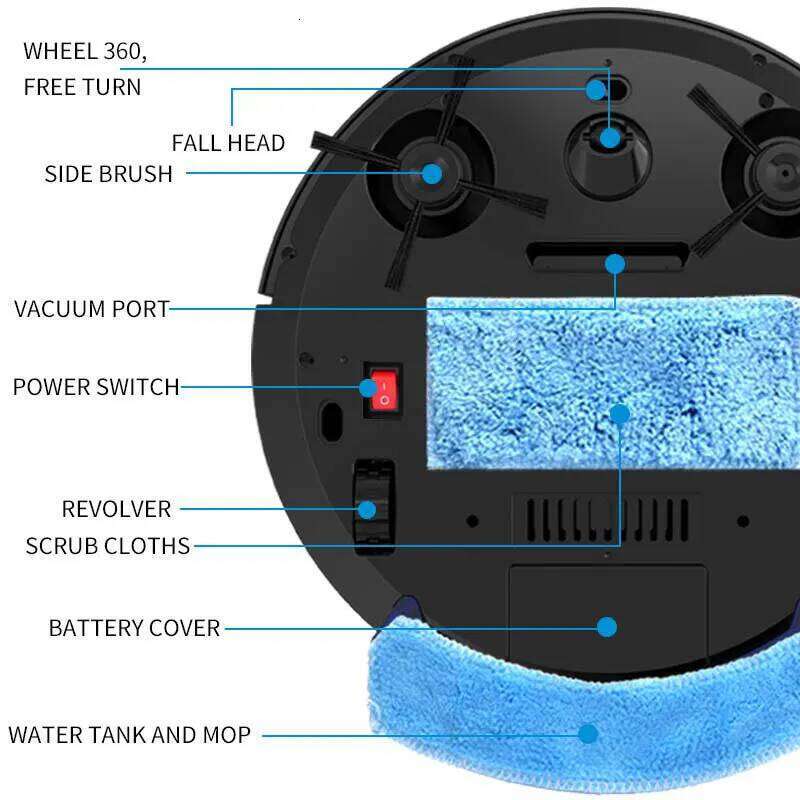 WHEEL 360, FREE TURN

FALL HEAD

SIDE BRUSH

VACUUM PORT

POWER SWITCH

REVOLVER

SCRUB CLOTHS

BATTERY COVER

WATER TANK AND MOP