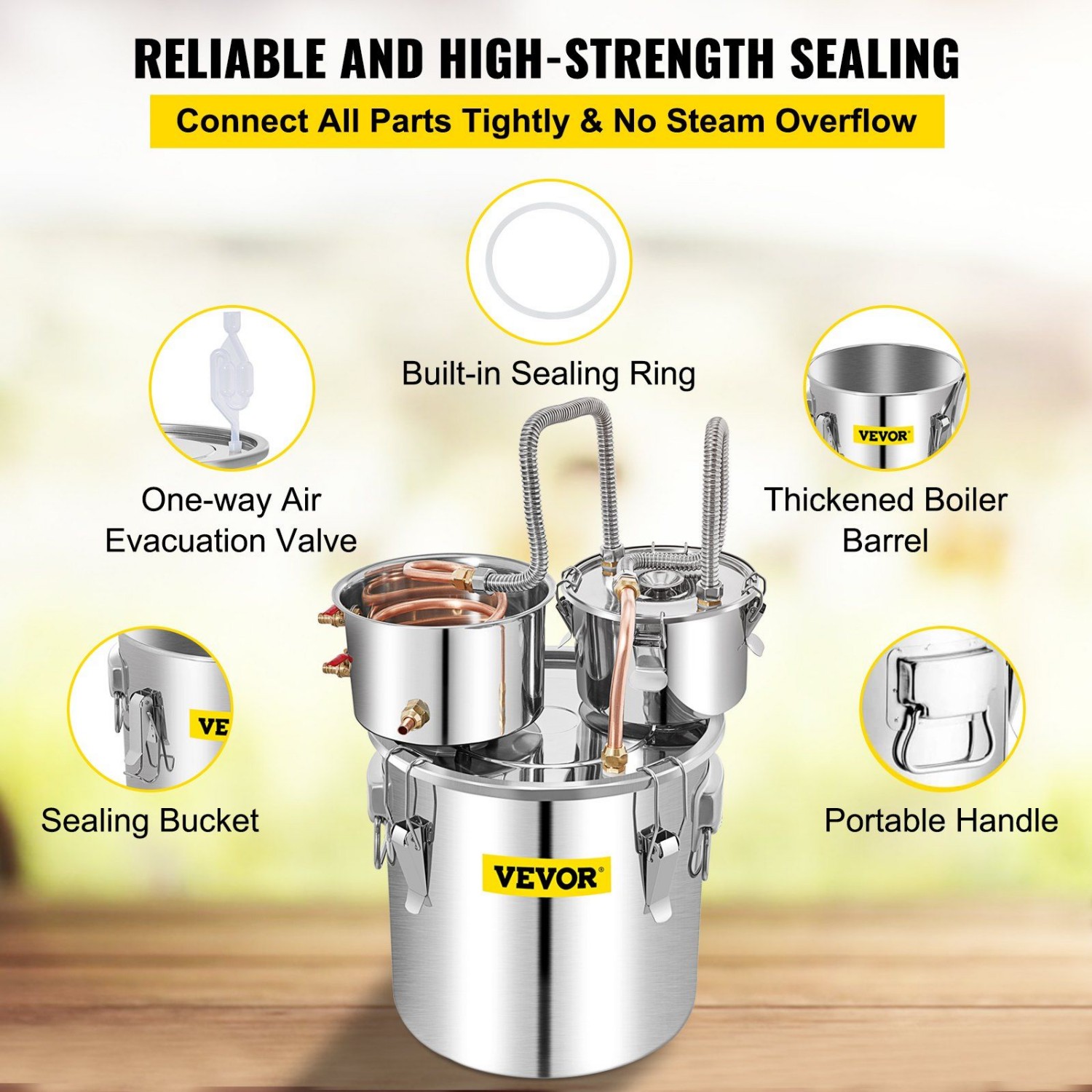 RELIABLE AND HIGH-STRENGTH SEALING

Connect All Parts Tightly & No Steam Overflow

Built-in Sealing Ring

One-way Air Evacuation Valve

VEVOR

Thickened Boiler Barrel

VE

Sealing Bucket

Portable Handle

VEVOR