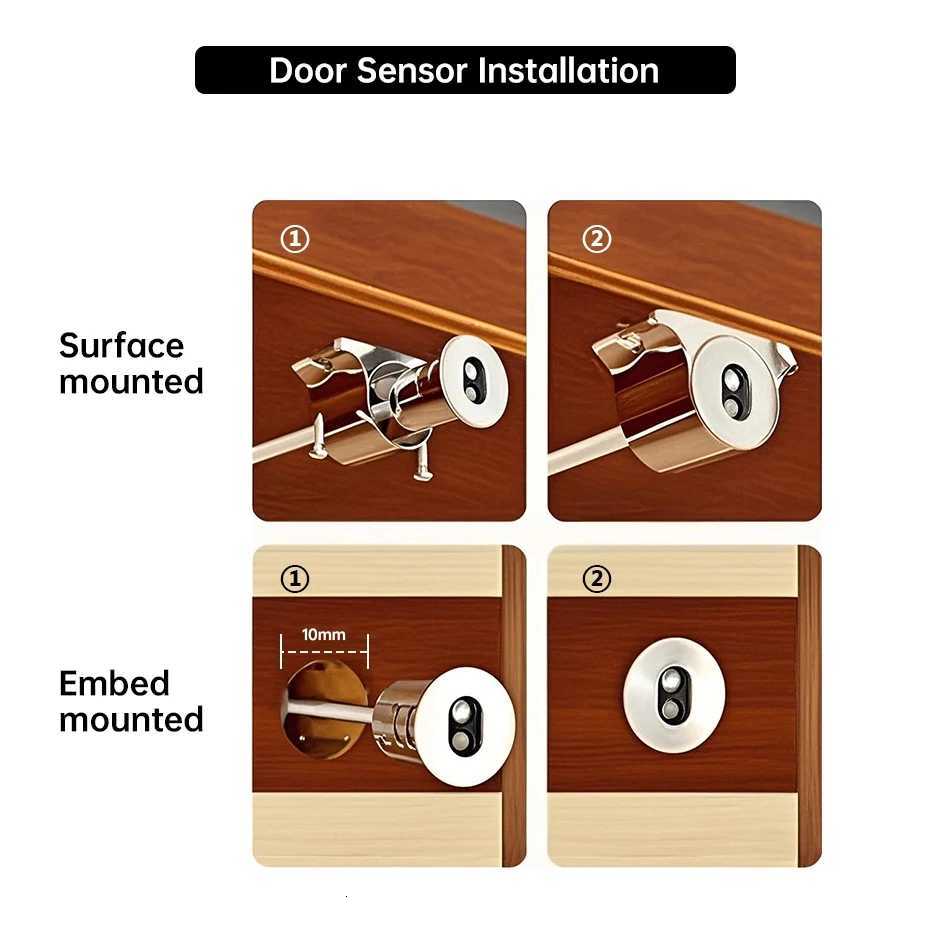 Door Sensor Installation

Surface mounted

①

②

Embed mounted

①

10mm

②