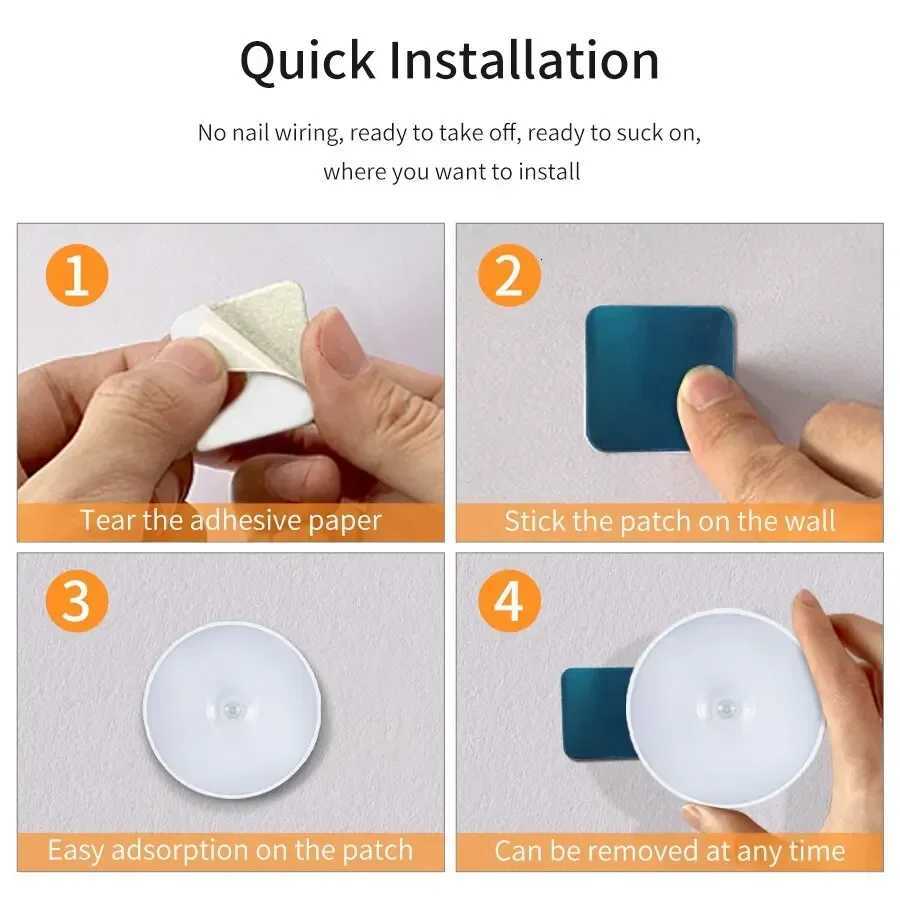 Quick Installation

No nail wiring, ready to take off, ready to suck on, where you want to install

1
Tear the adhesive paper

2
Stick the patch on the wall

3
Easy adsorption on the patch

4
Can be removed at any time