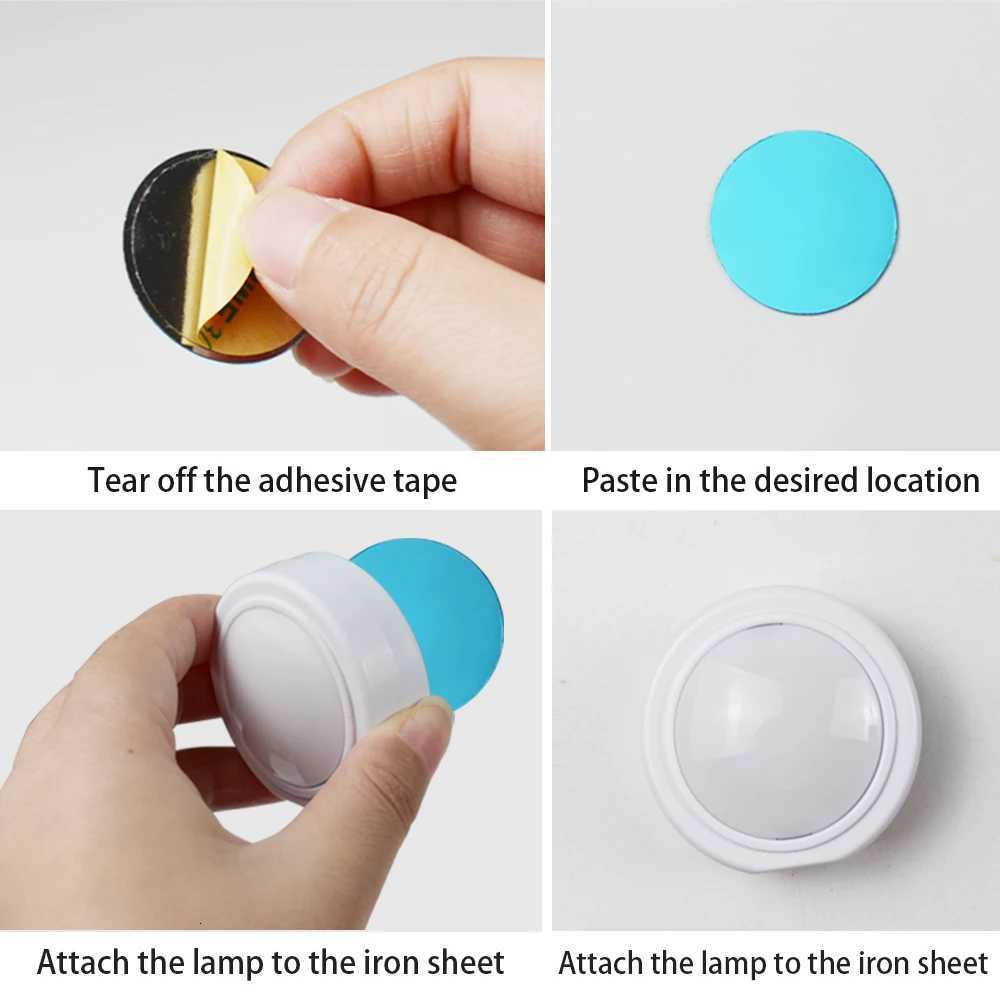 Tear off the adhesive tape

Paste in the desired location

Attach the lamp to the iron sheet

Attach the lamp to the iron sheet