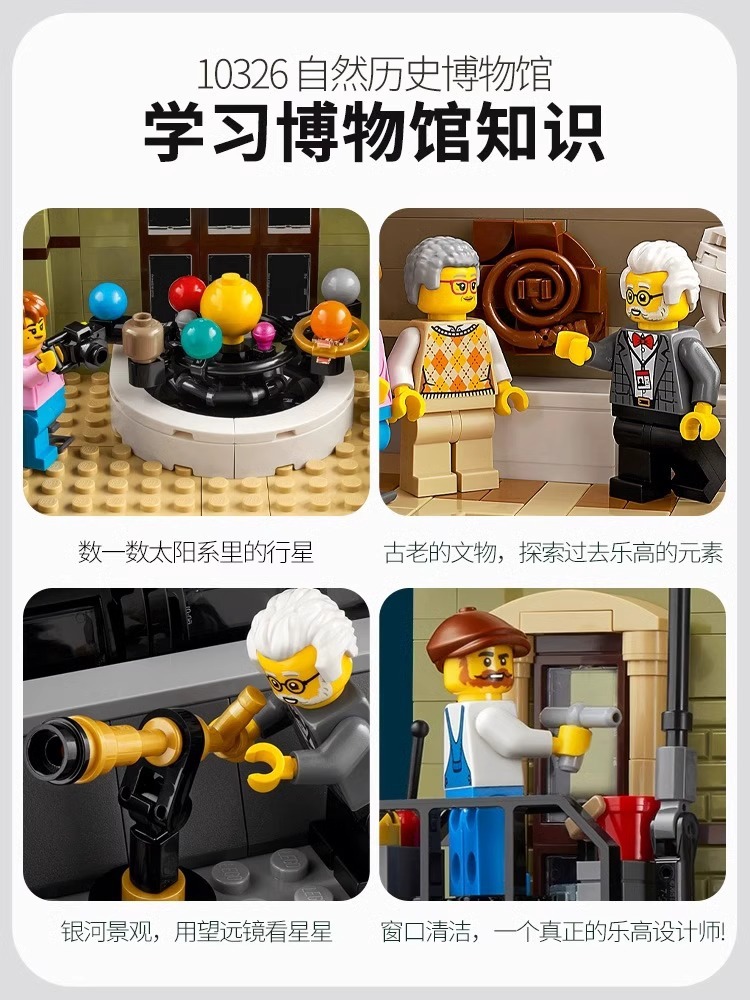 10326 自然历史博物馆
学习博物馆知识

数一数太阳系里的行星

古老的文物，探索过去乐高的元素

银河景观，用望远镜看星星

窗口清洁，一个真正的乐高设计师!