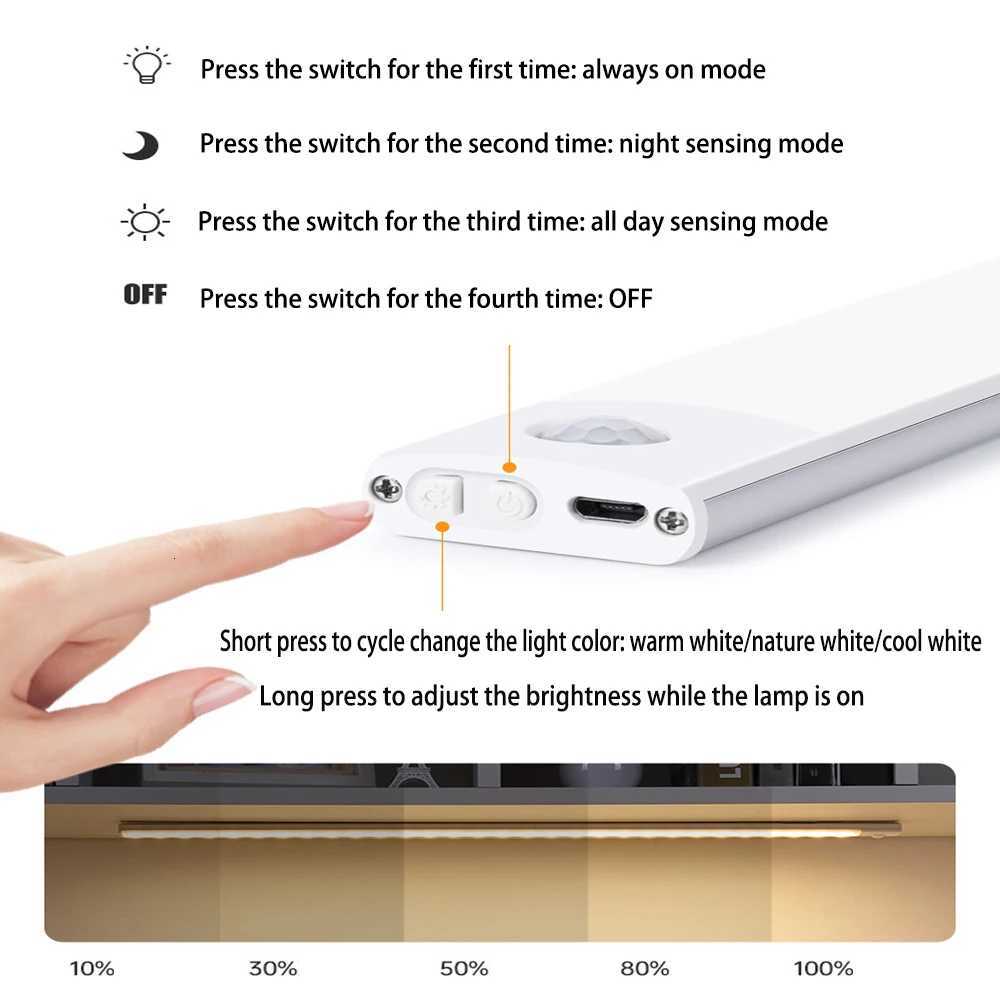 Press the switch for the first time: always on mode

Press the switch for the second time: night sensing mode

Press the switch for the third time: all day sensing mode

OFF Press the switch for the fourth time: OFF

Short press to cycle change the light color: warm white/nature white/cool white

Long press to adjust the brightness while the lamp is on

10% 30% 50% 80% 100%