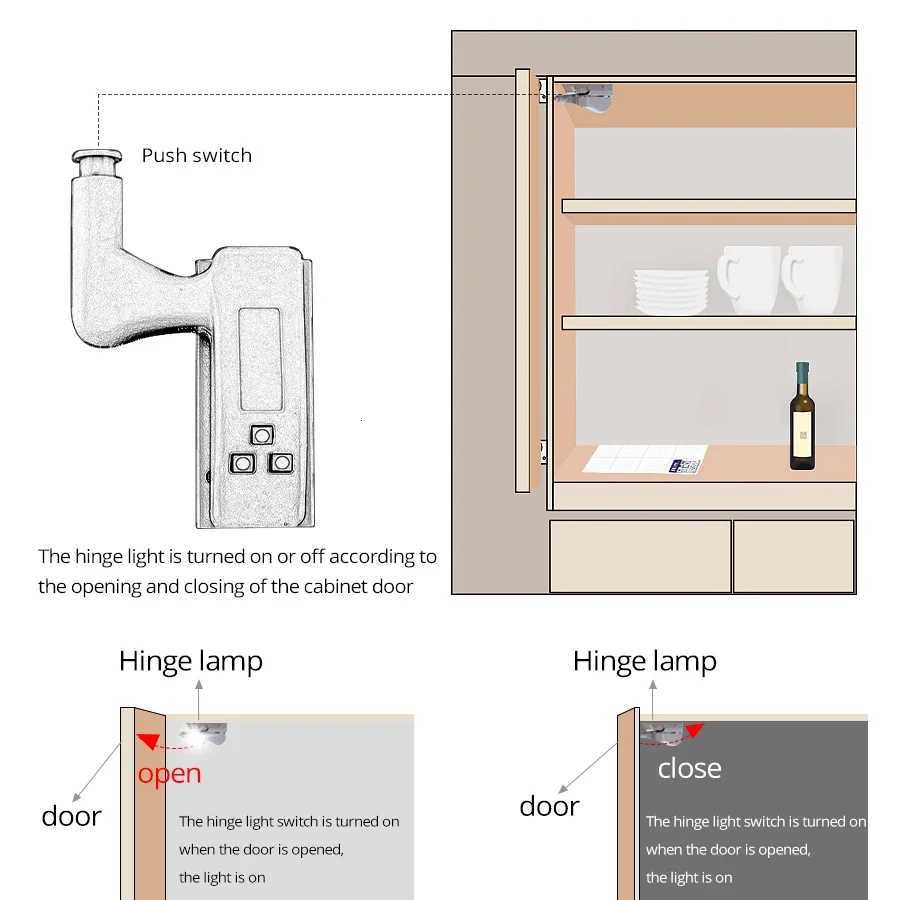 Push switch

The hinge light is turned on or off according to the opening and closing of the cabinet door

Hinge lamp

open

door

The hinge light switch is turned on when the door is opened, the light is on

Hinge lamp

close

door

The hinge light switch is turned on when the door is opened, the light is on