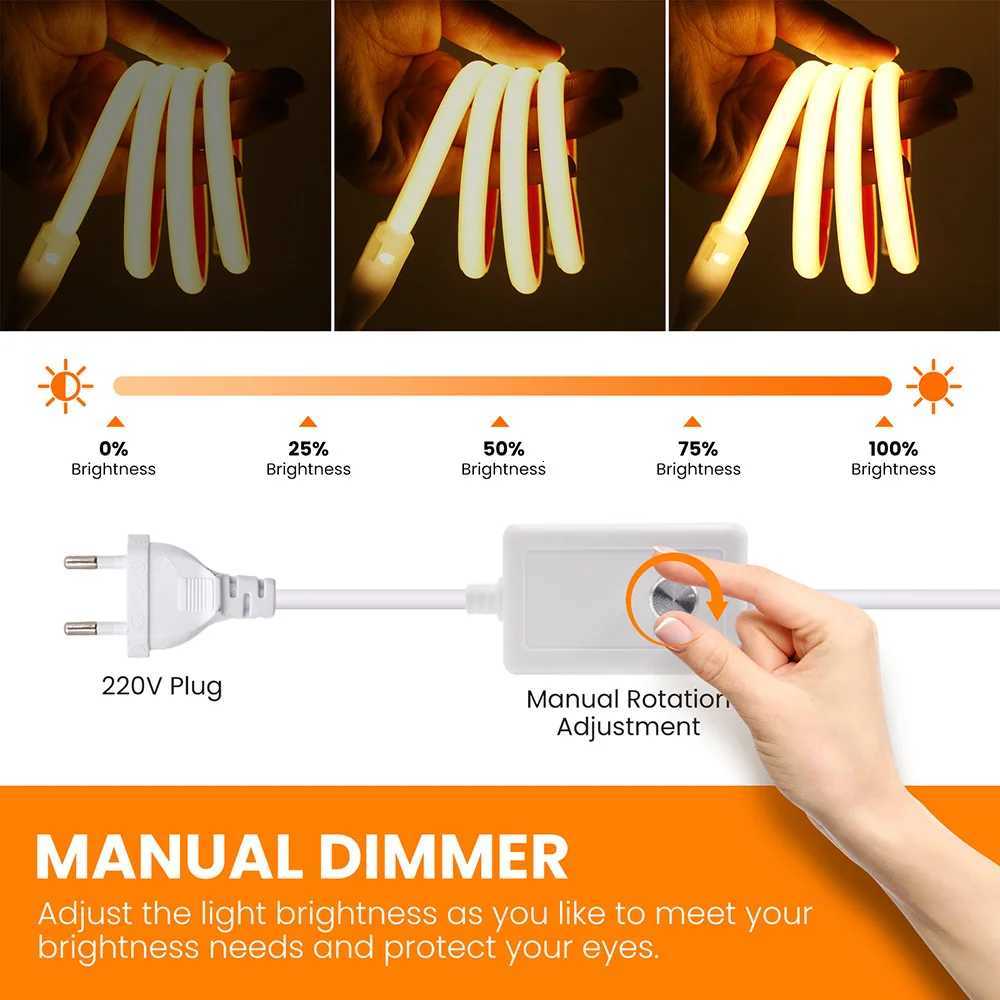 0%
Brightness

25%
Brightness

50%
Brightness

75%
Brightness

100%
Brightness

220V Plug

Manual Rotation
Adjustment

MANUAL DIMMER

Adjust the light brightness as you like to meet your brightness needs and protect your eyes.