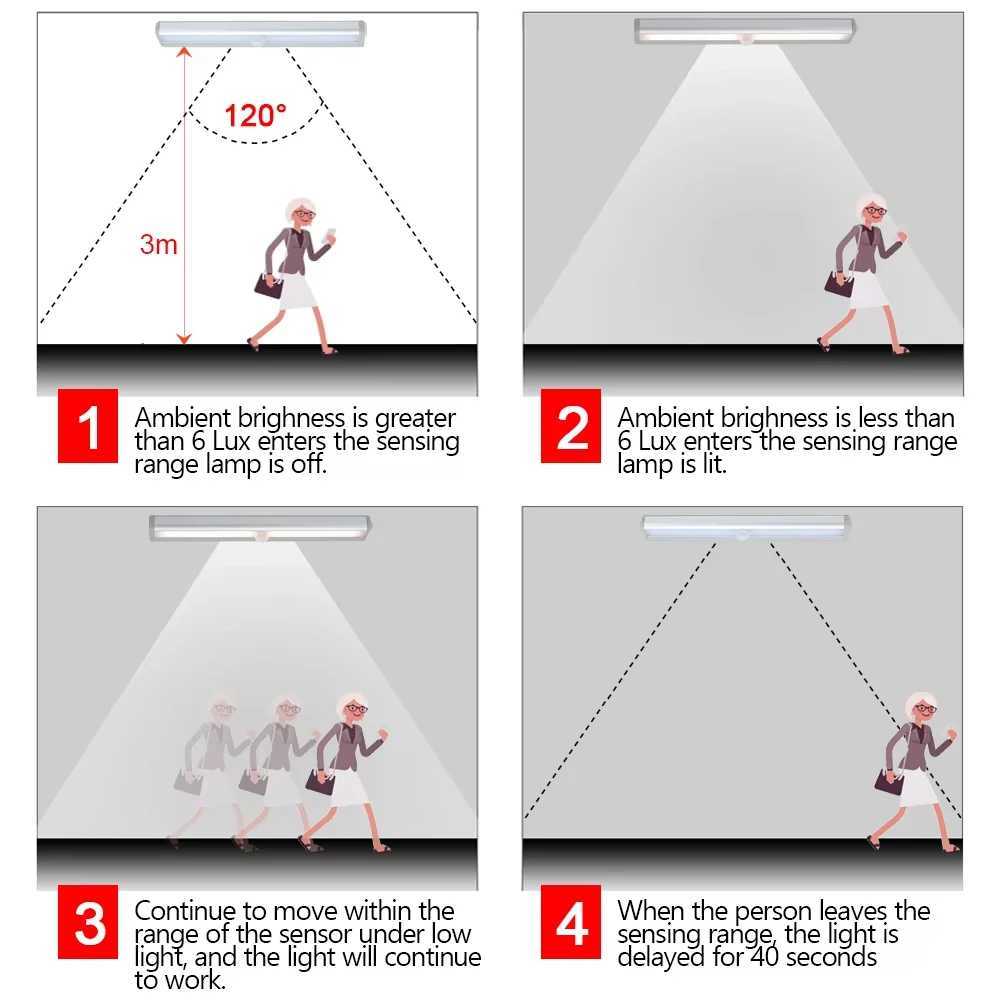 120°

3m

1 Ambient brighness is greater than 6 Lux enters the sensing range lamp is off.

2 Ambient brighness is less than 6 Lux enters the sensing range lamp is lit.

3 Continue to move within the range of the sensor under low light, and the light will continue to work.

4 When the person leaves the sensing range, the light is delayed for 40 seconds